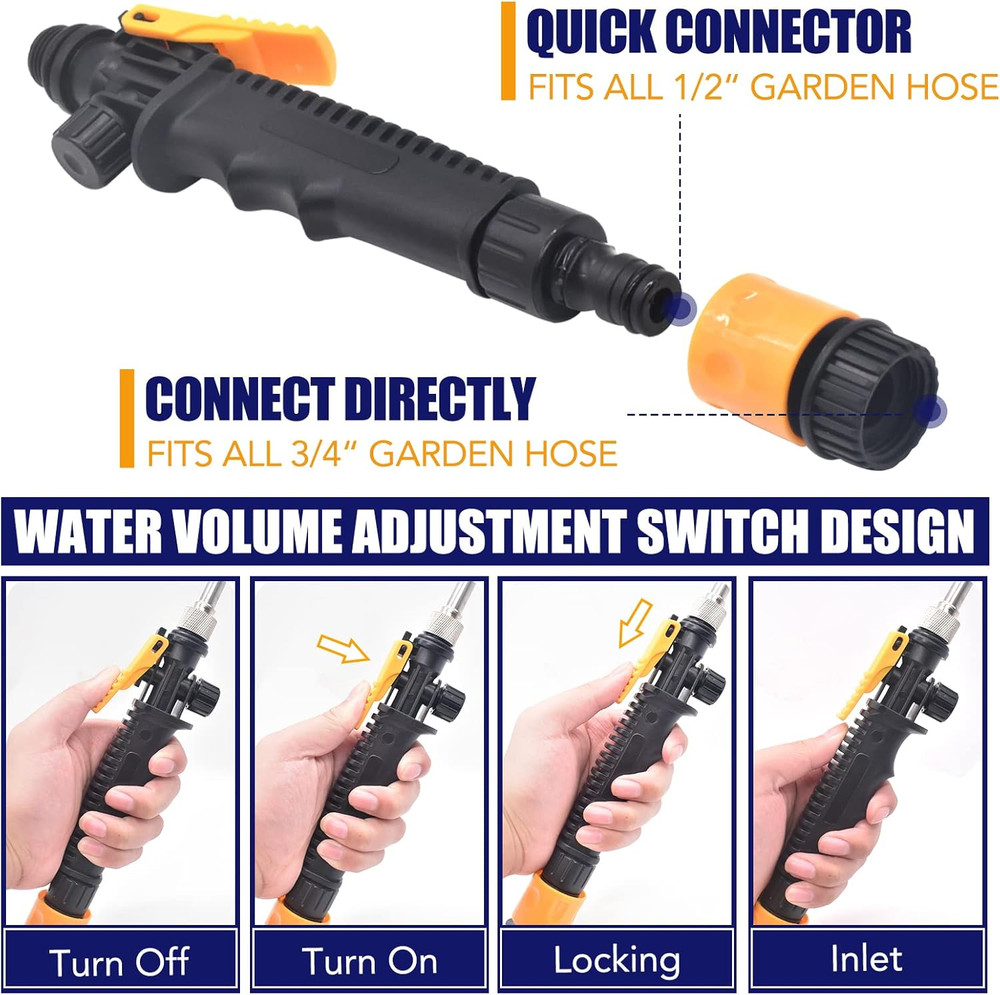 QUICK CONNECTOR
FITS ALL 1/2" GARDEN HOSE

CONNECT DIRECTLY
FITS ALL 3/4" GARDEN HOSE

WATER VOLUME ADJUSTMENT SWITCH DESIGN

Turn Off

Turn On

Locking

Inlet