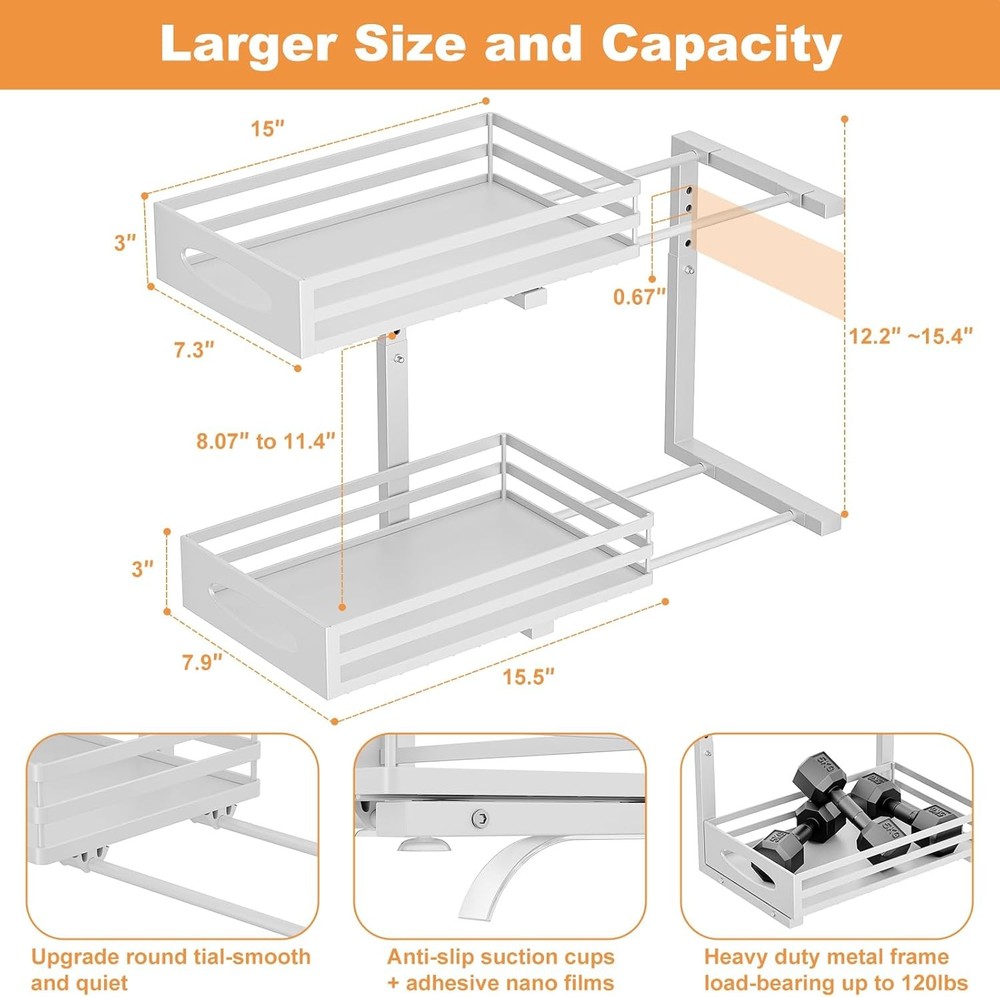 Larger Size and Capacity

15"

3"

7.3"

0.67"

12.2" ~15.4"

8.07" to 11.4"

3"

7.9"

15.5"

5KG 5KG 5KG 5KG

Upgrade round tial-smooth and quiet

Anti-slip suction cups + adhesive nano films

Heavy duty metal frame load-bearing up to 120lbs