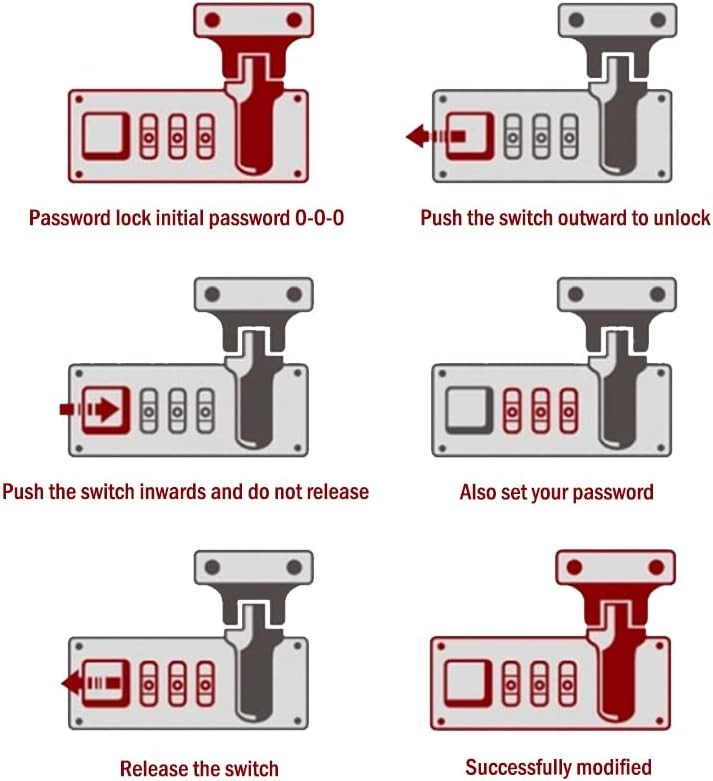 Password lock initial password 0-0-0

Push the switch outward to unlock

Push the switch inwards and do not release

Also set your password

Release the switch

Successfully modified