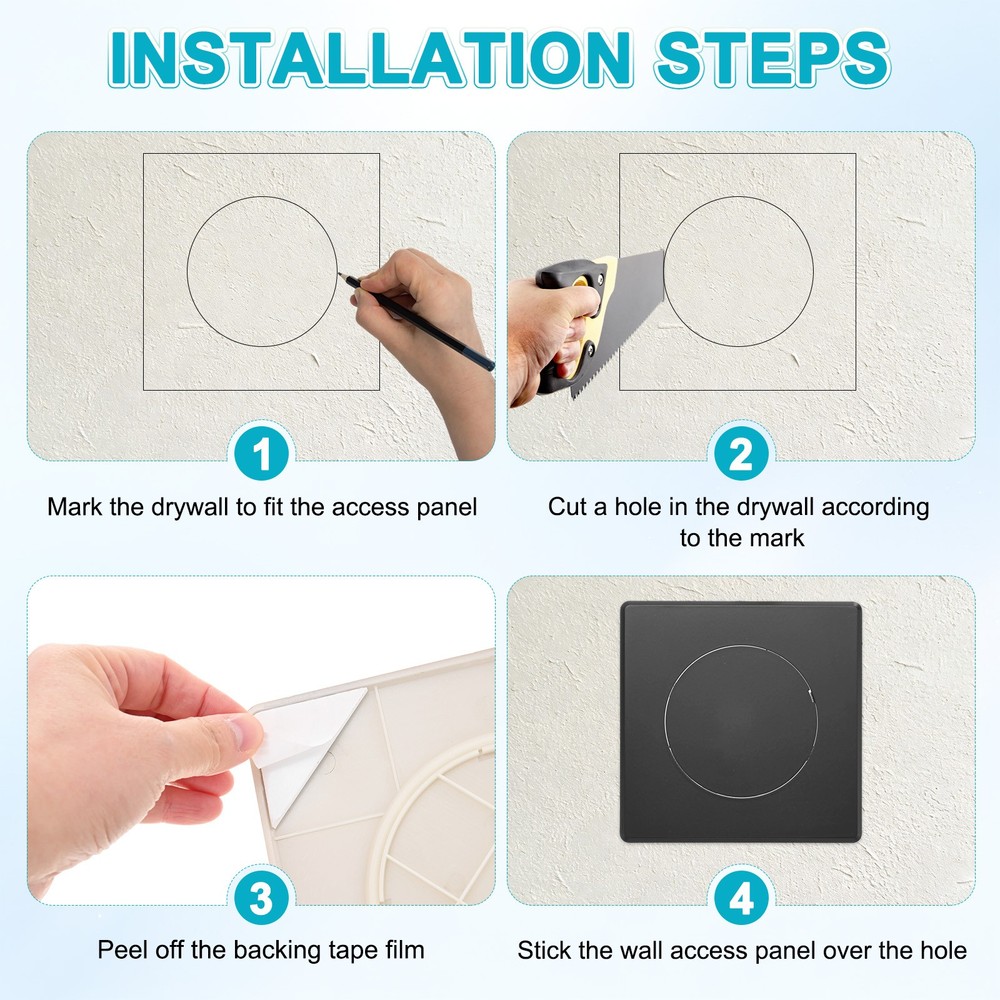 INSTALLATION STEPS

1

Mark the drywall to fit the access panel

2

Cut a hole in the drywall according to the mark

3

Peel off the backing tape film

4

Stick the wall access panel over the hole