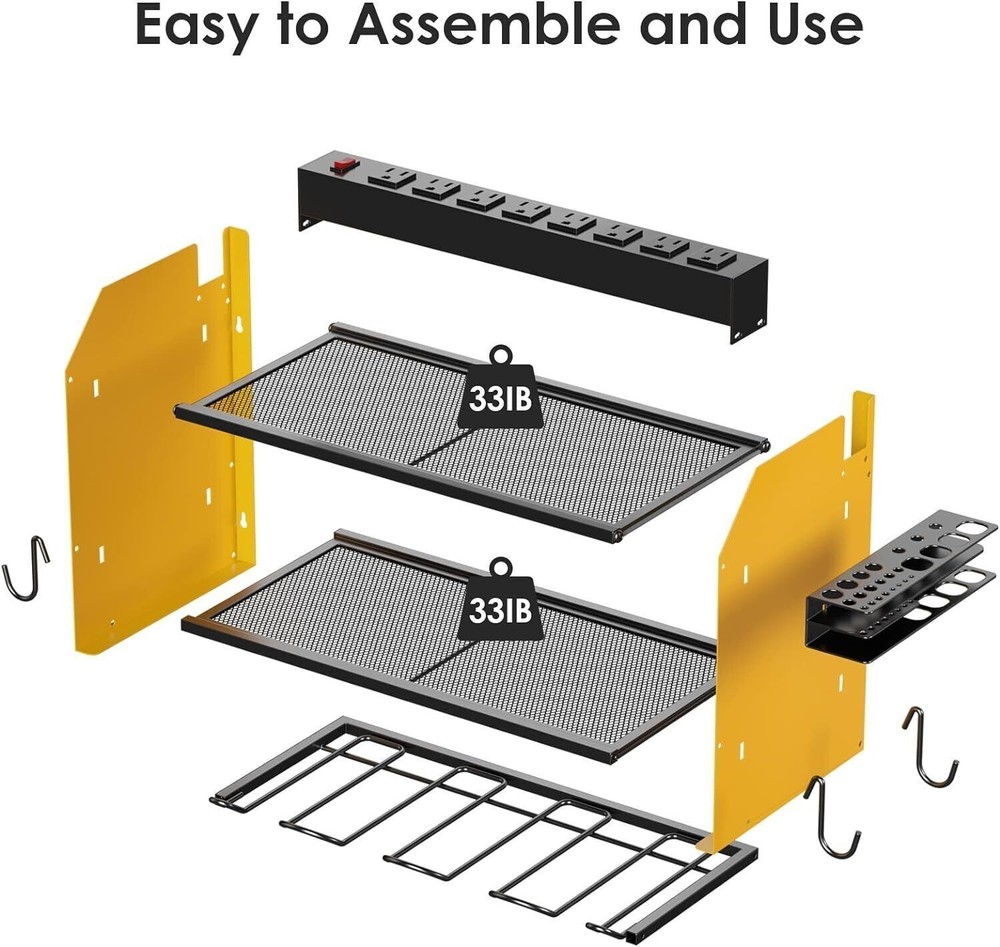 Easy to Assemble and Use

33IB

33IB