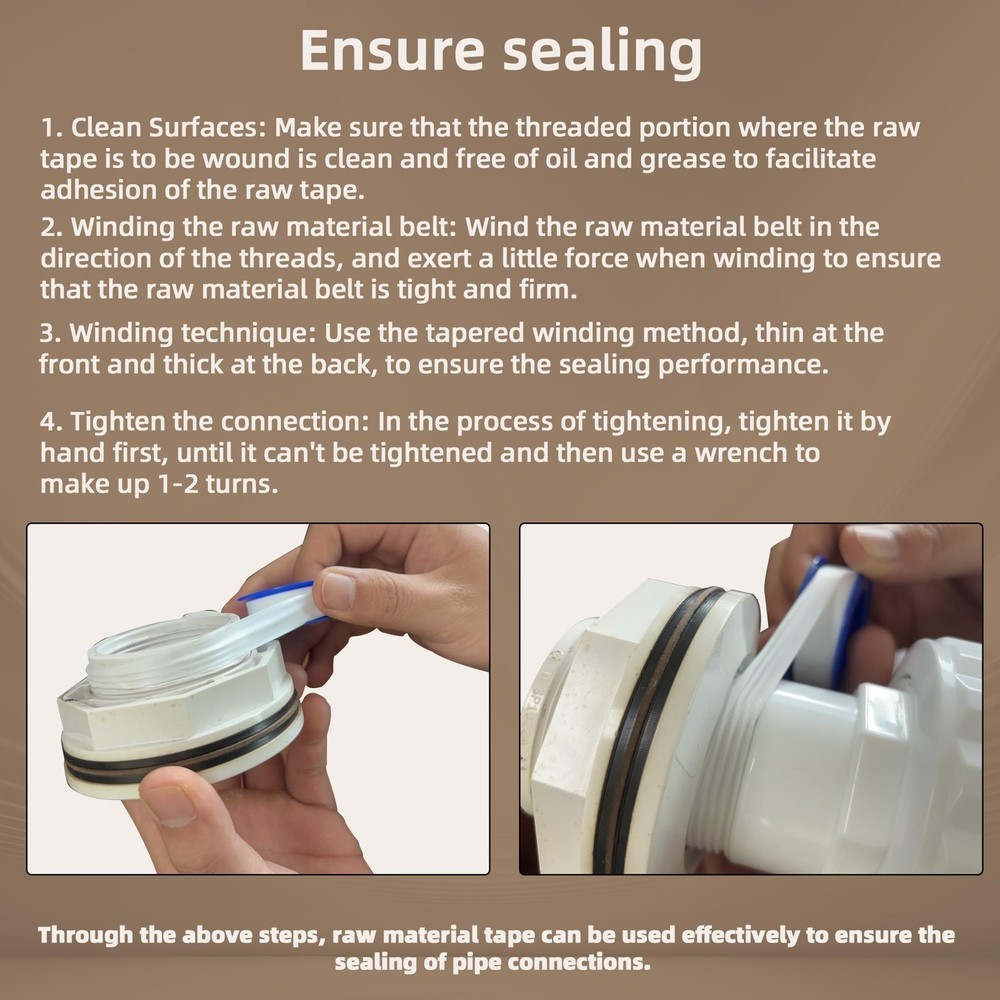 Ensure sealing

1. Clean Surfaces: Make sure that the threaded portion where the raw tape is to be wound is clean and free of oil and grease to facilitate adhesion of the raw tape.

2. Winding the raw material belt: Wind the raw material belt in the direction of the threads, and exert a little force when winding to ensure that the raw material belt is tight and firm.

3. Winding technique: Use the tapered winding method, thin at the front and thick at the back, to ensure the sealing performance.

4. Tighten the connection: In the process of tightening, tighten it by hand first, until it can't be tightened and then use a wrench to make up 1-2 turns.

Through the above steps, raw material tape can be used effectively to ensure the sealing of pipe connections.