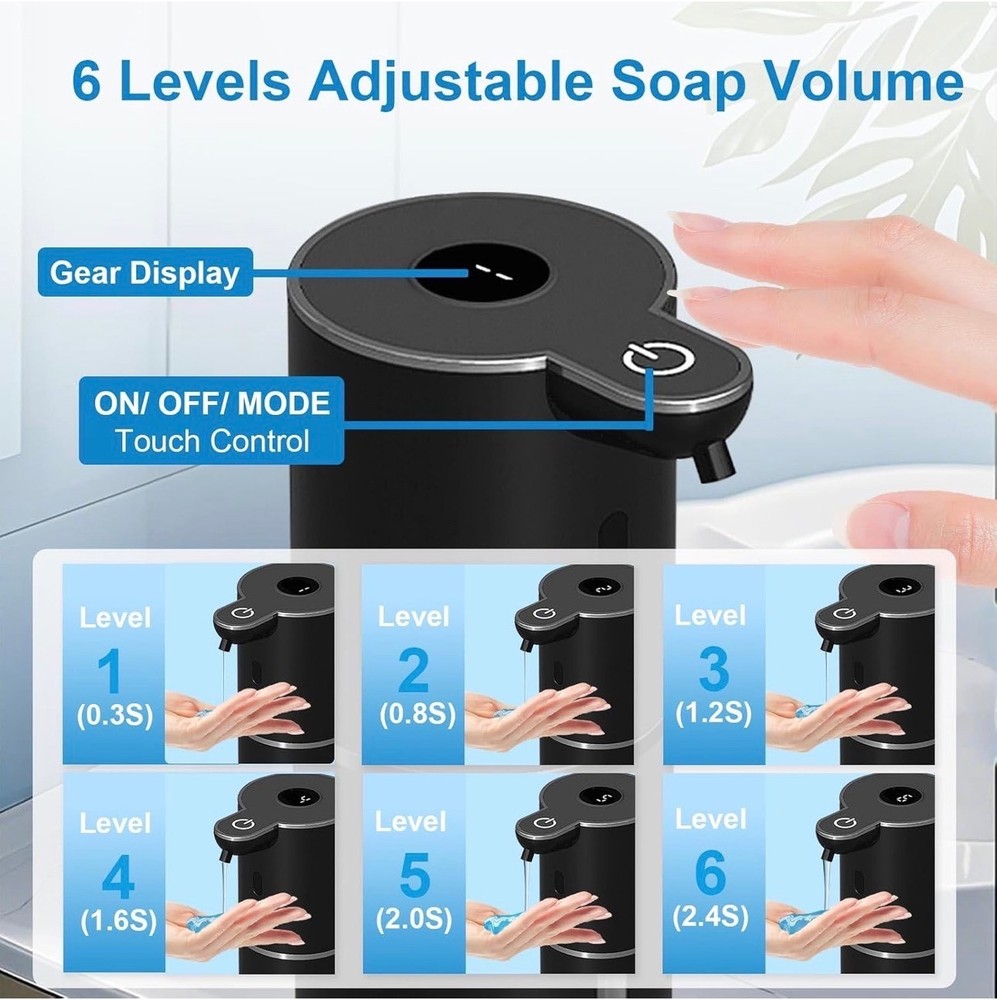 6 Levels Adjustable Soap Volume

Gear Display

ON/ OFF/ MODE
Touch Control

Level
1
(0.3S)

Level
2
(0.8S)

Level
3
(1.2S)

Level
4
(1.6S)

Level
5
(2.0S)

Level
6
(2.4S)