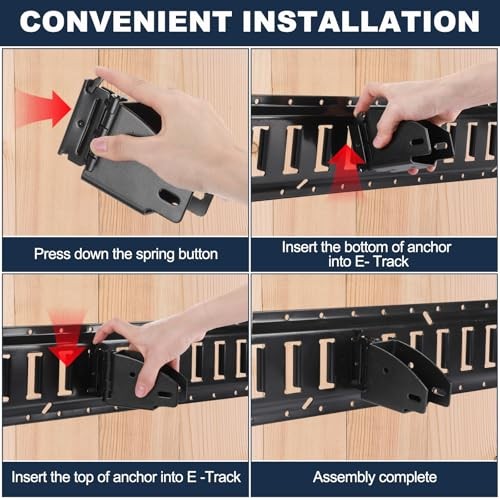 CONVENIENT INSTALLATION

Press down the spring button

Insert the bottom of anchor into E- Track

Insert the top of anchor into E -Track

Assembly complete