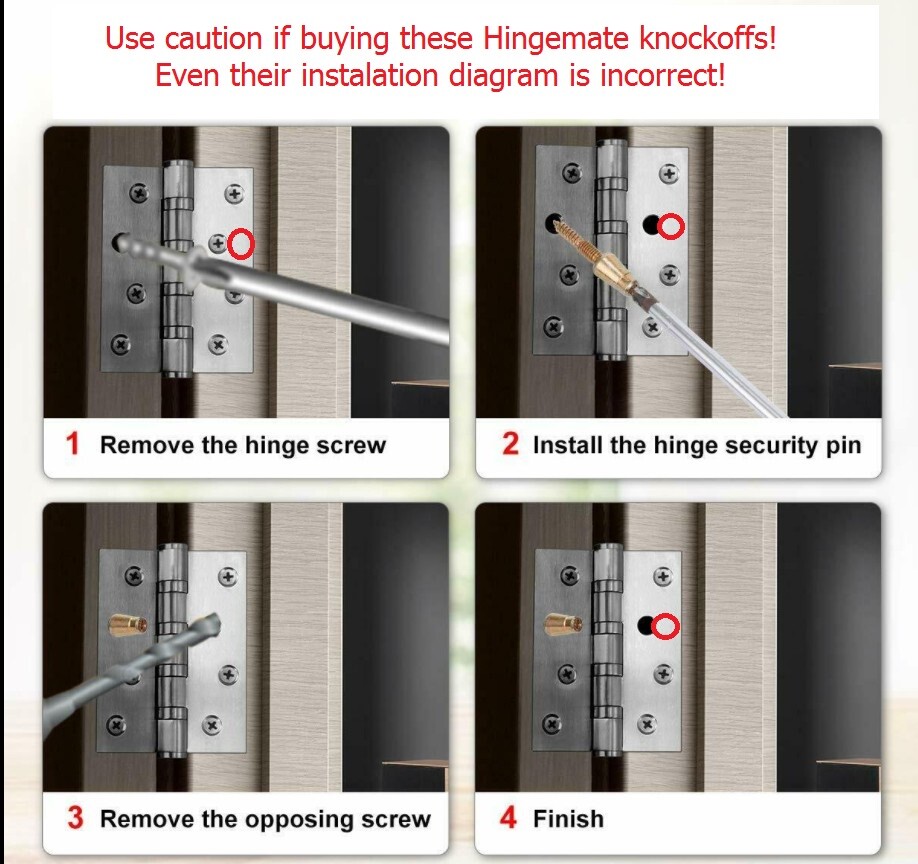 Use caution if buying these Hingemate knockoffs!
Even their instalation diagram is incorrect!

1 Remove the hinge screw

2 Install the hinge security pin

3 Remove the opposing screw

4 Finish