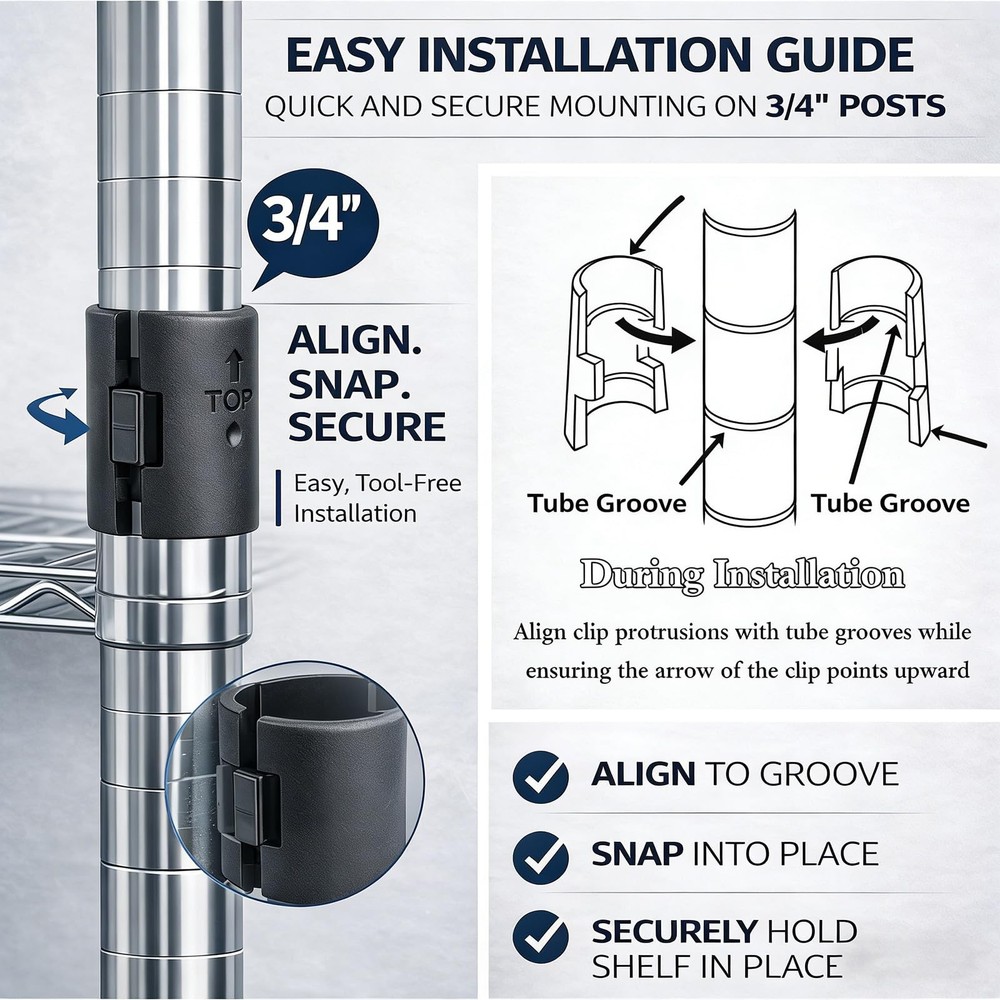 EASY INSTALLATION GUIDE
QUICK AND SECURE MOUNTING ON 3/4" POSTS

3/4"

TOP

ALIGN. SNAP. SECURE

Easy, Tool-Free Installation

Tube Groove

Tube Groove

During Installation

Align clip protrusions with tube grooves while ensuring the arrow of the clip points upward

ALIGN TO GROOVE

SNAP INTO PLACE

SECURELY HOLD SHELF IN PLACE