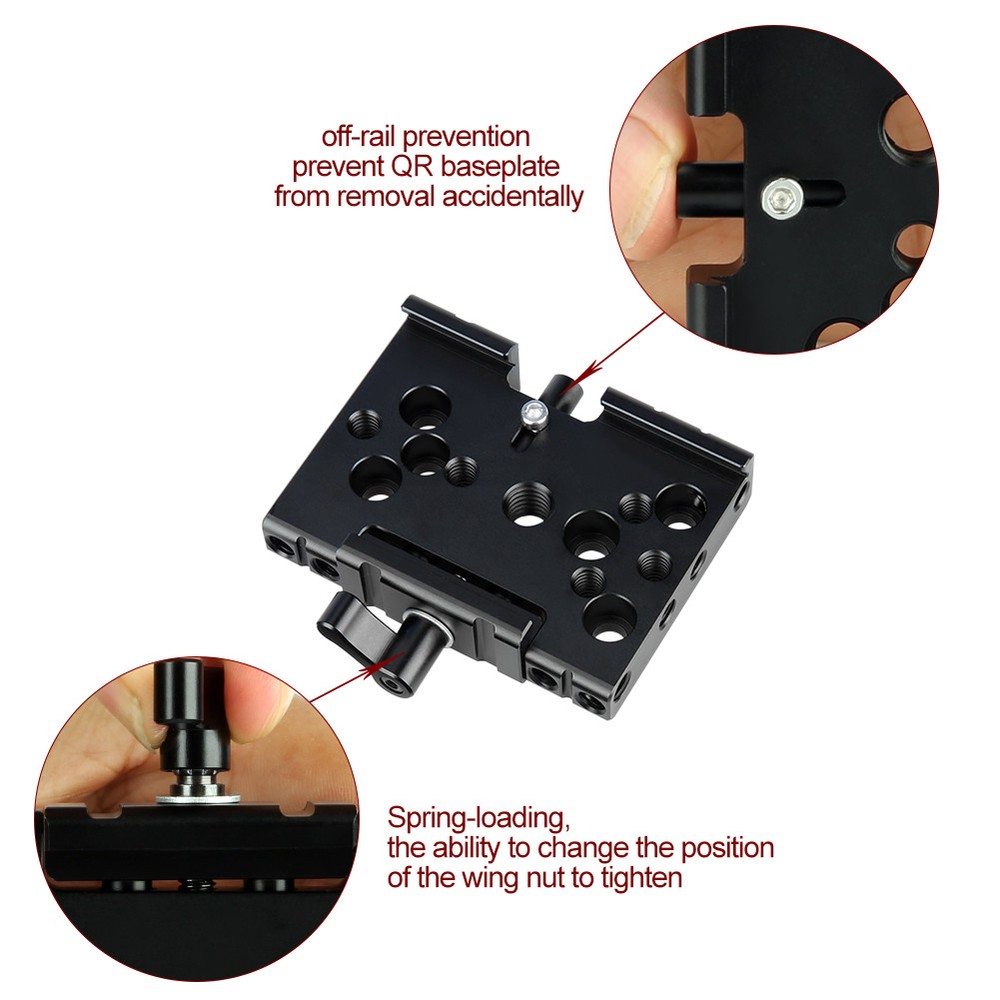 off-rail prevention
prevent QR baseplate
from removal accidentally

Spring-loading,
the ability to change the position
of the wing nut to tighten