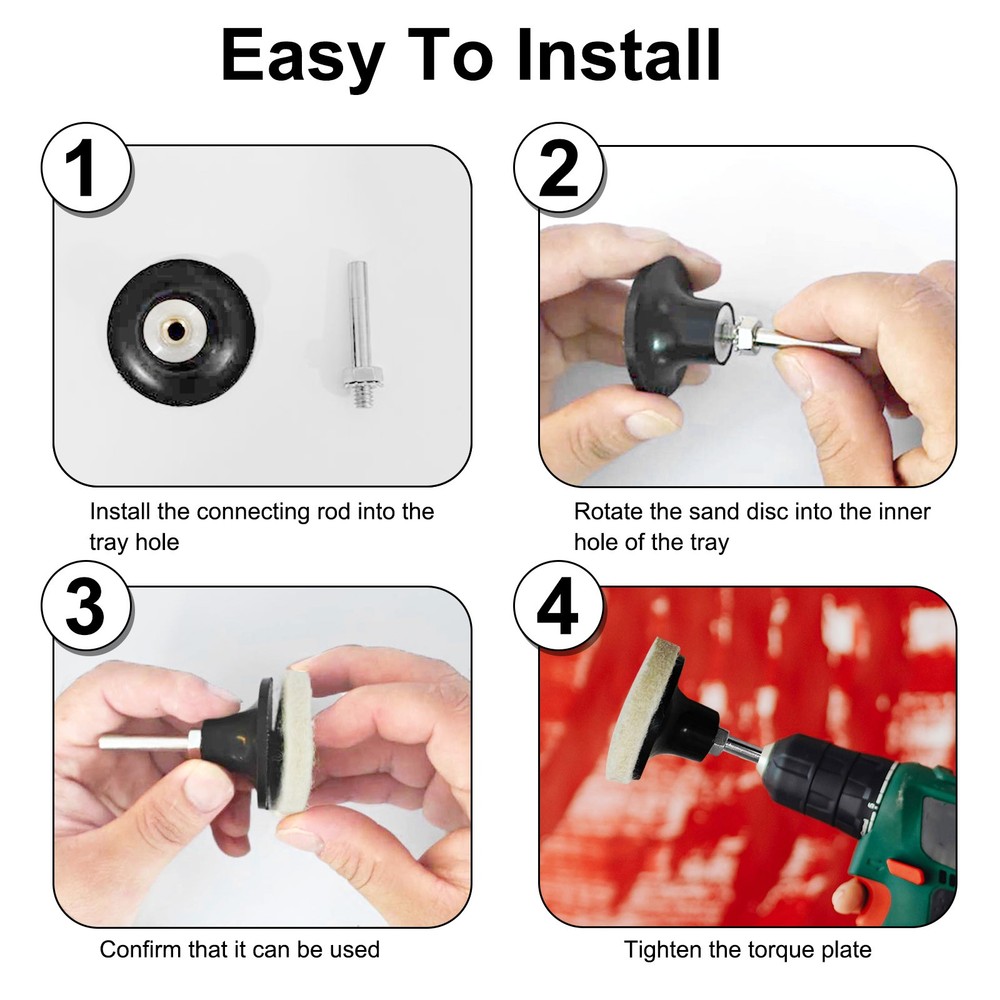 Easy To Install

1

Install the connecting rod into the tray hole

2

Rotate the sand disc into the inner hole of the tray

3

Confirm that it can be used

4

Tighten the torque plate