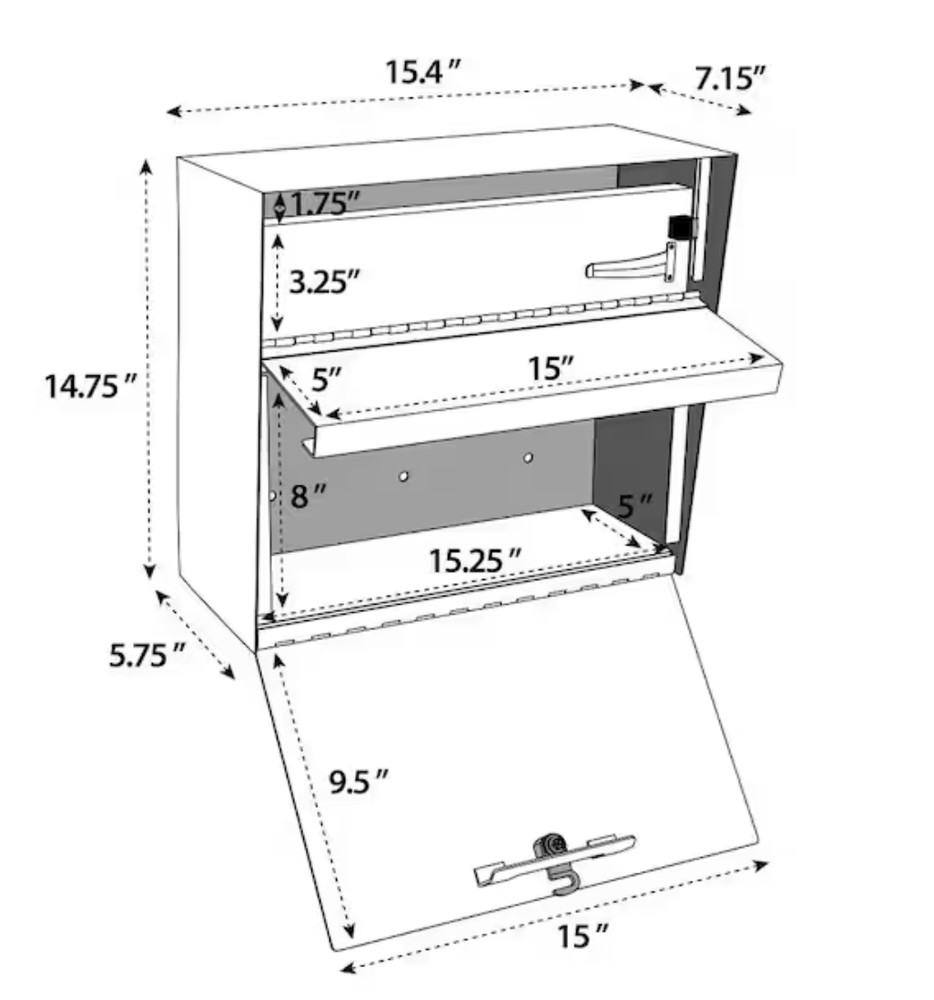 15.4″
7.15″
1.75″
3.25″
14.75″
5″
15″
8″
5″
15.25″
5.75″
9.5″
15″