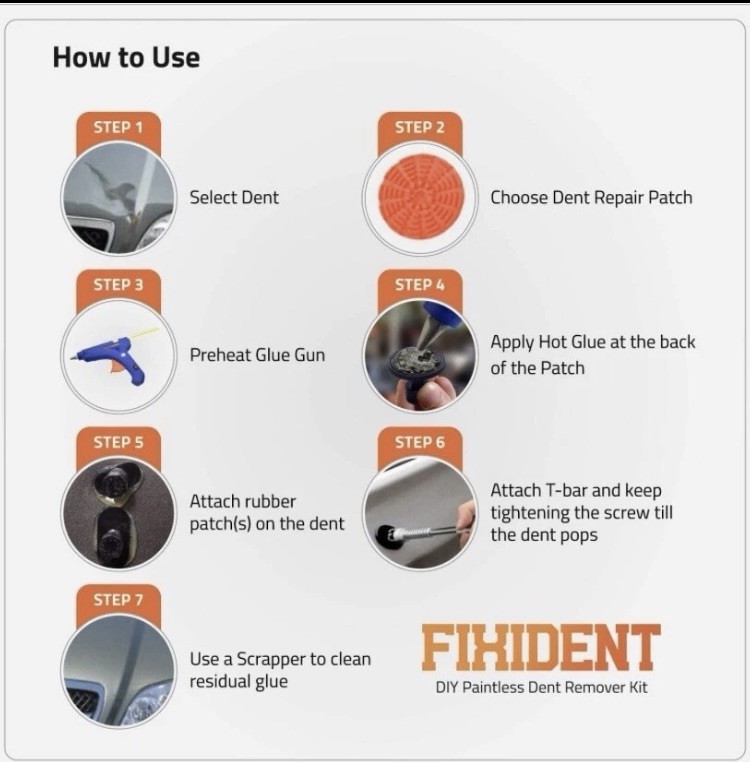 How to Use

STEP 1

Select Dent

STEP 2

Choose Dent Repair Patch

STEP 3

Preheat Glue Gun

STEP 4

Apply Hot Glue at the back of the Patch

STEP 5

Attach rubber patch(s) on the dent

STEP 6

Attach T-bar and keep tightening the screw till the dent pops

STEP 7

Use a Scrapper to clean residual glue

FIXIDENT

DIY Paintless Dent Remover Kit