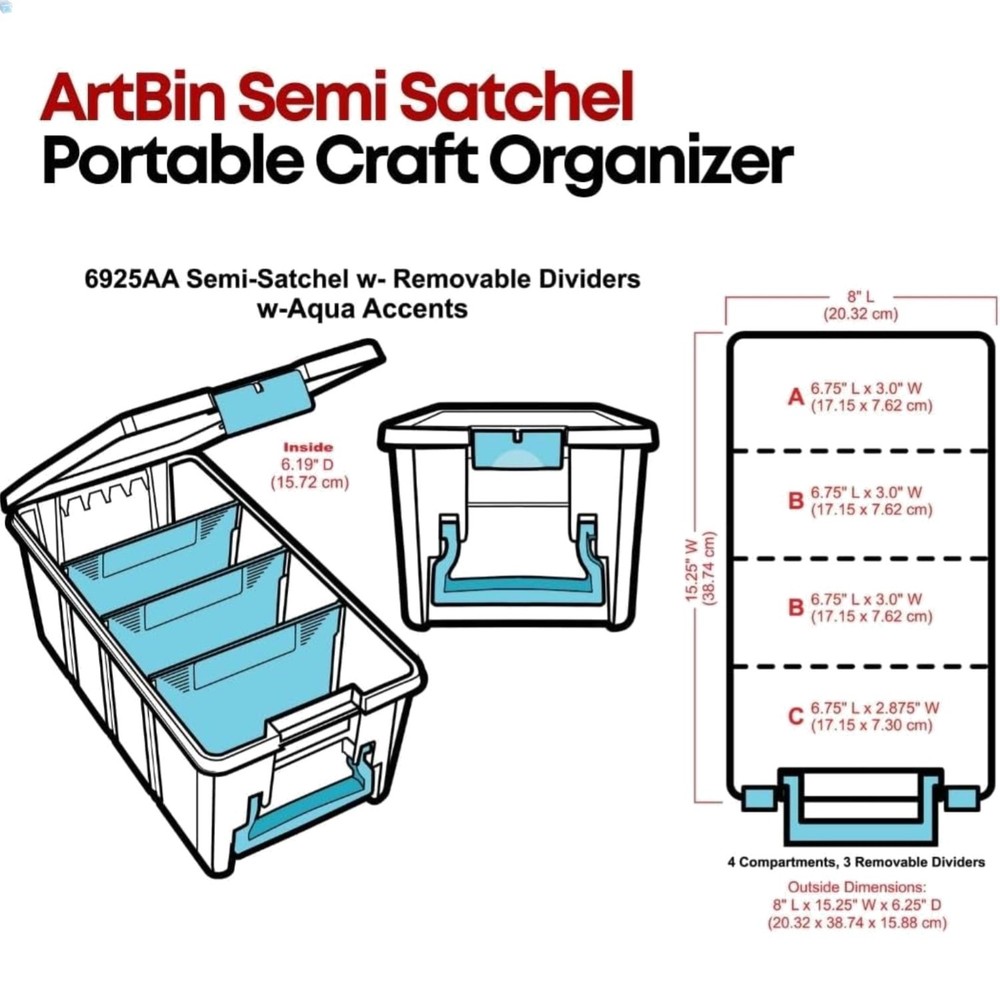 ArtBin Semi Satchel
Portable Craft Organizer

6925AA Semi-Satchel w- Removable Dividers w-Aqua Accents

Inside
6.19" D
(15.72 cm)

8" L
(20.32 cm)

15.25" W
(38.74 cm)

A 6.75" L x 3.0" W
(17.15 x 7.62 cm)

B 6.75" L x 3.0" W
(17.15 x 7.62 cm)

B 6.75" L x 3.0" W
(17.15 x 7.62 cm)

C 6.75" L x 2.875" W
(17.15 x 7.30 cm)

4 Compartments, 3 Removable Dividers

Outside Dimensions:
8" L x 15.25" W x 6.25" D
(20.32 x 38.74 x 15.88 cm)