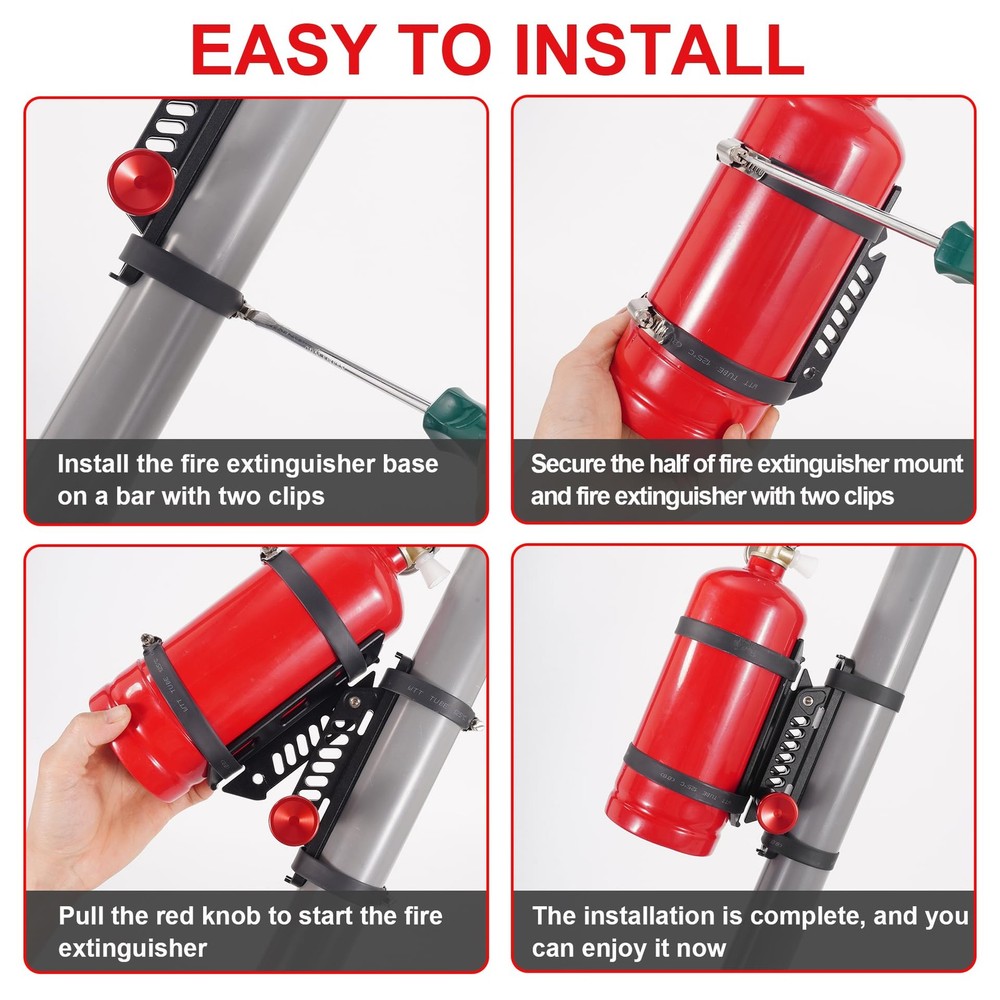 EASY TO INSTALL

Install the fire extinguisher base on a bar with two clips

Secure the half of fire extinguisher mount and fire extinguisher with two clips

Pull the red knob to start the fire extinguisher

The installation is complete, and you can enjoy it now