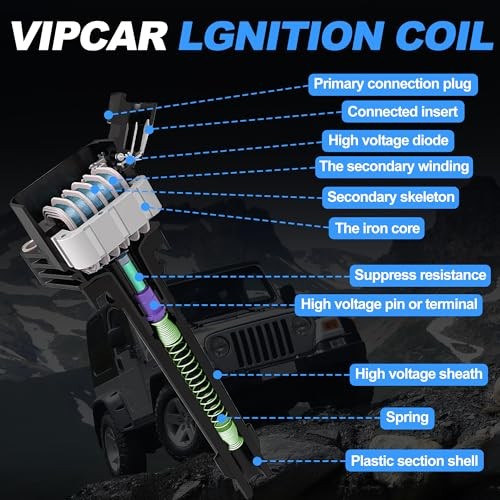 VIPCAR LGNITION COIL

Primary connection plug

Connected insert

High voltage diode

The secondary winding

Secondary skeleton

The iron core

Suppress resistance

High voltage pin or terminal

High voltage sheath

Spring

Plastic section shell