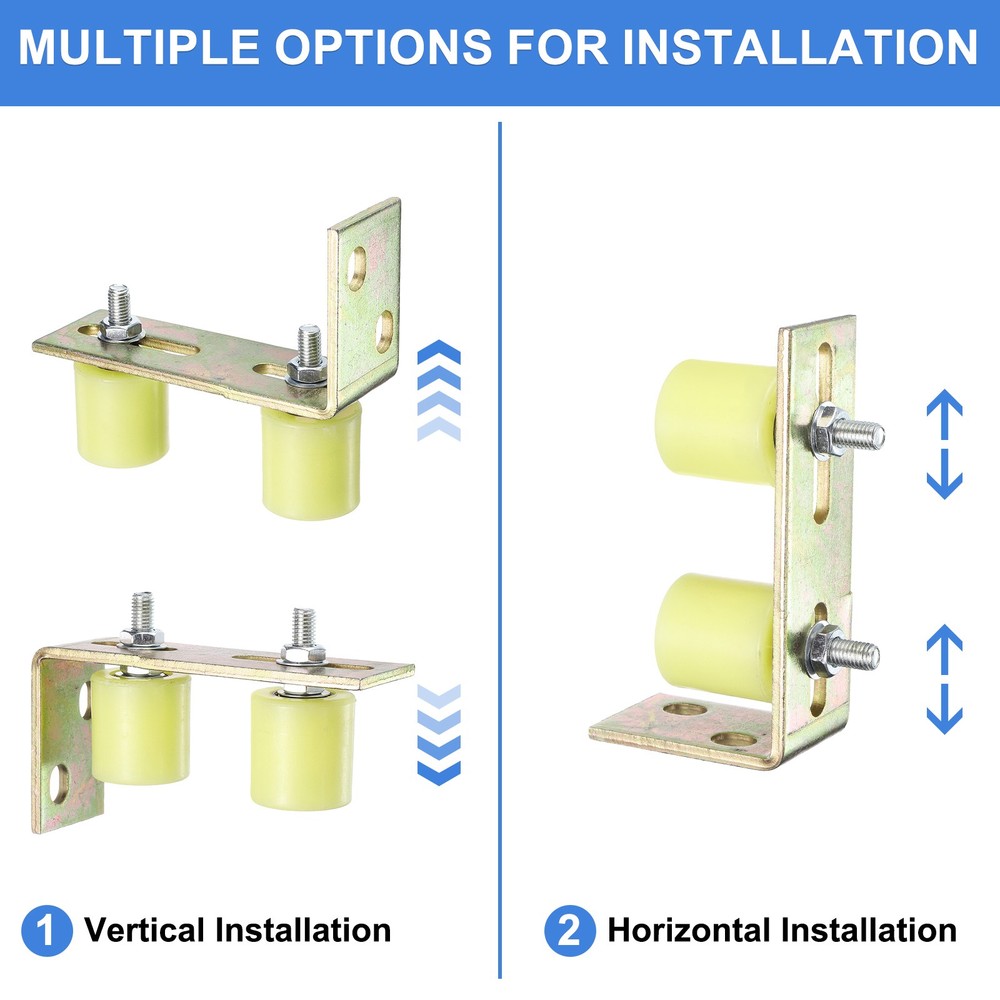 MULTIPLE OPTIONS FOR INSTALLATION

1 Vertical Installation

2 Horizontal Installation