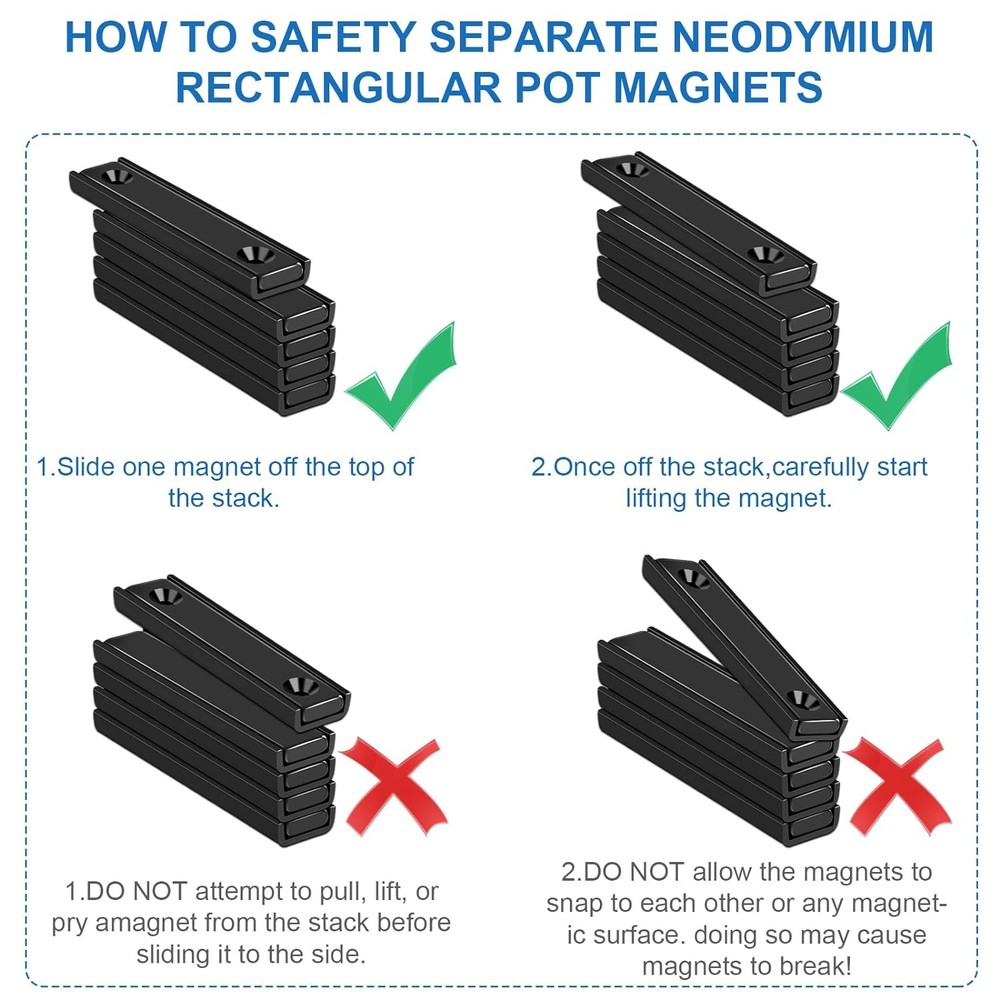 HOW TO SAFETY SEPARATE NEODYMIUM RECTANGULAR POT MAGNETS

1.Slide one magnet off the top of the stack.

2.Once off the stack,carefully start lifting the magnet.

1.DO NOT attempt to pull, lift, or pry amagnet from the stack before sliding it to the side.

2.DO NOT allow the magnets to snap to each other or any magnetic surface. doing so may cause magnets to break!