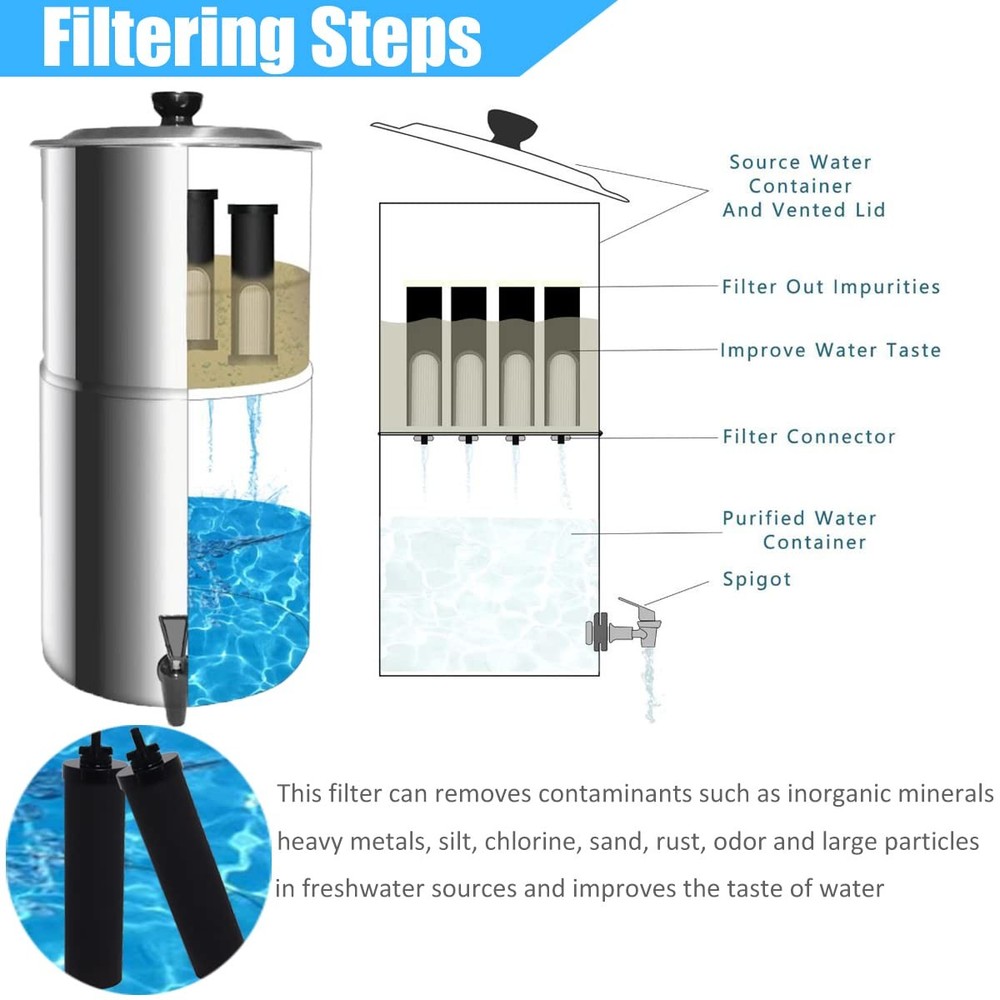 Filtering Steps

Source Water Container And Vented Lid

Filter Out Impurities

Improve Water Taste

Filter Connector

Purified Water Container

Spigot

This filter can removes contaminants such as inorganic minerals heavy metals, silt, chlorine, sand, rust, odor and large particles in freshwater sources and improves the taste of water