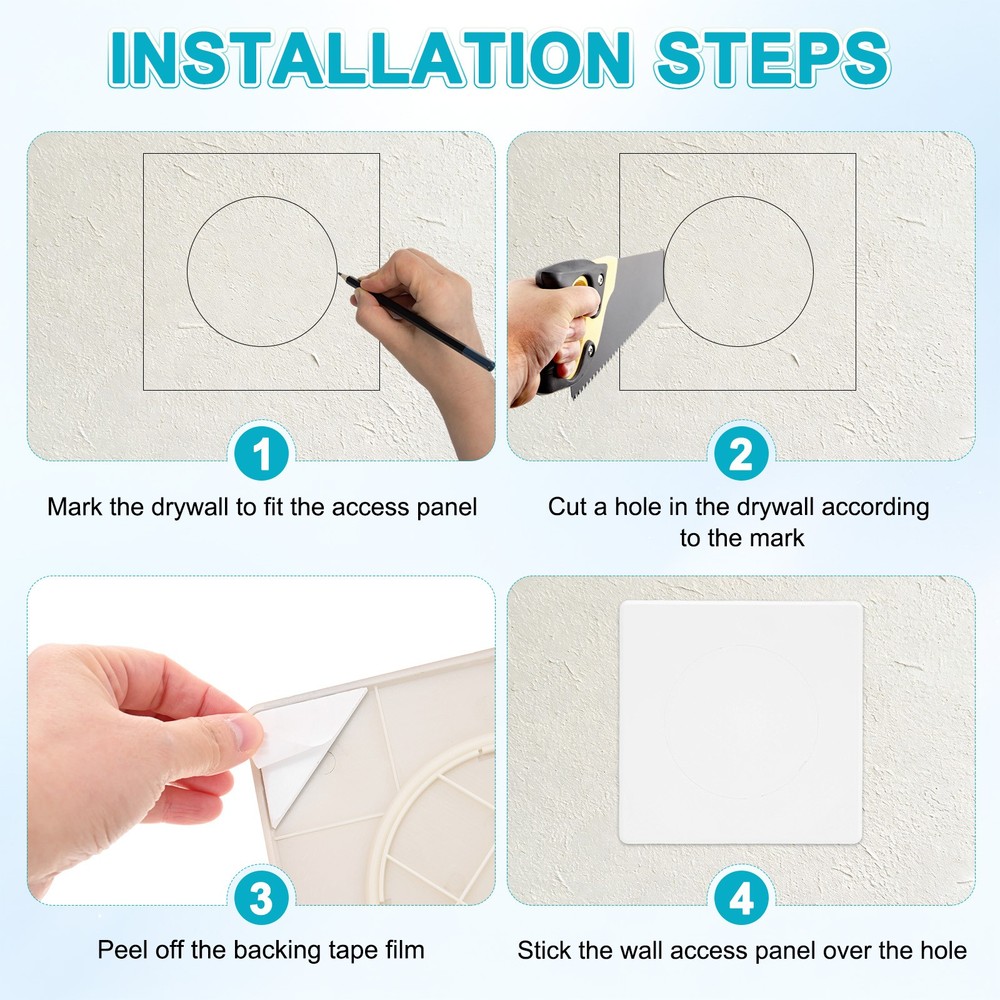 INSTALLATION STEPS

1

Mark the drywall to fit the access panel

2

Cut a hole in the drywall according to the mark

3

Peel off the backing tape film

4

Stick the wall access panel over the hole