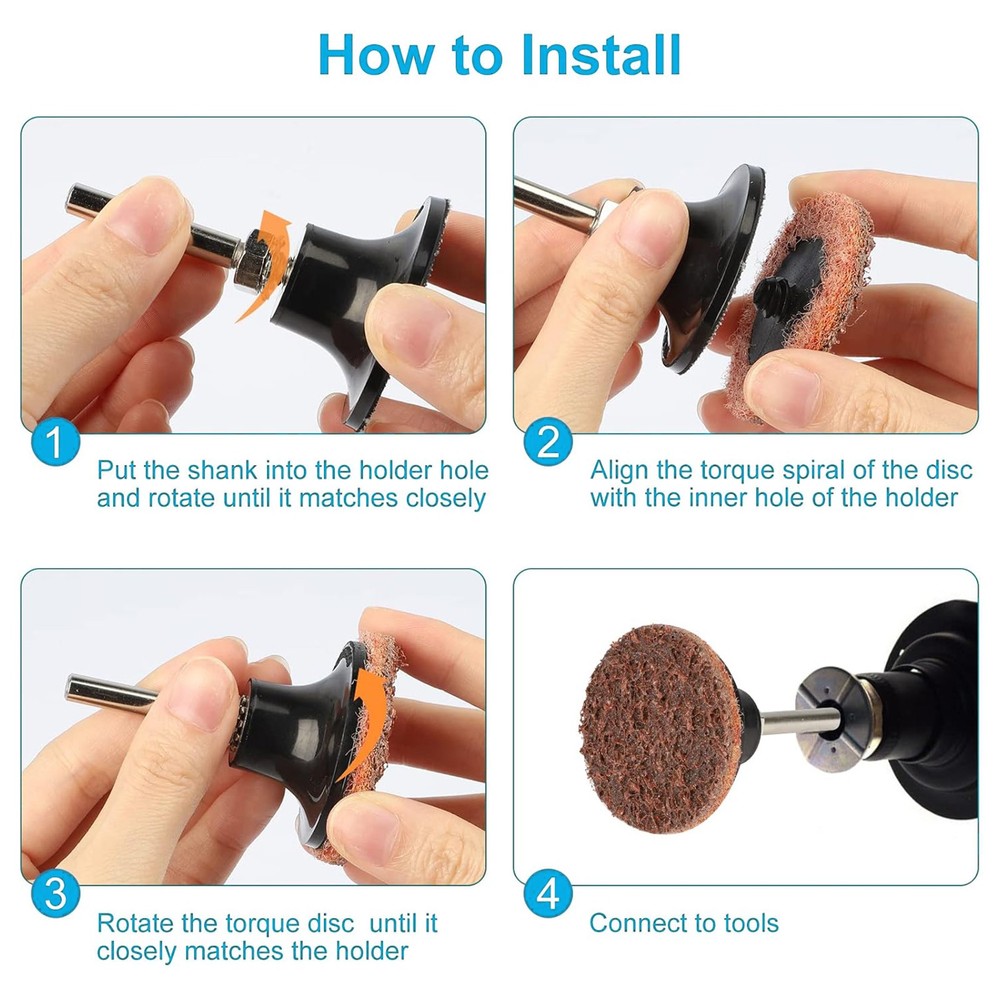 How to Install

1
Put the shank into the holder hole and rotate until it matches closely

2
Align the torque spiral of the disc with the inner hole of the holder

3
Rotate the torque disc until it closely matches the holder

4
Connect to tools