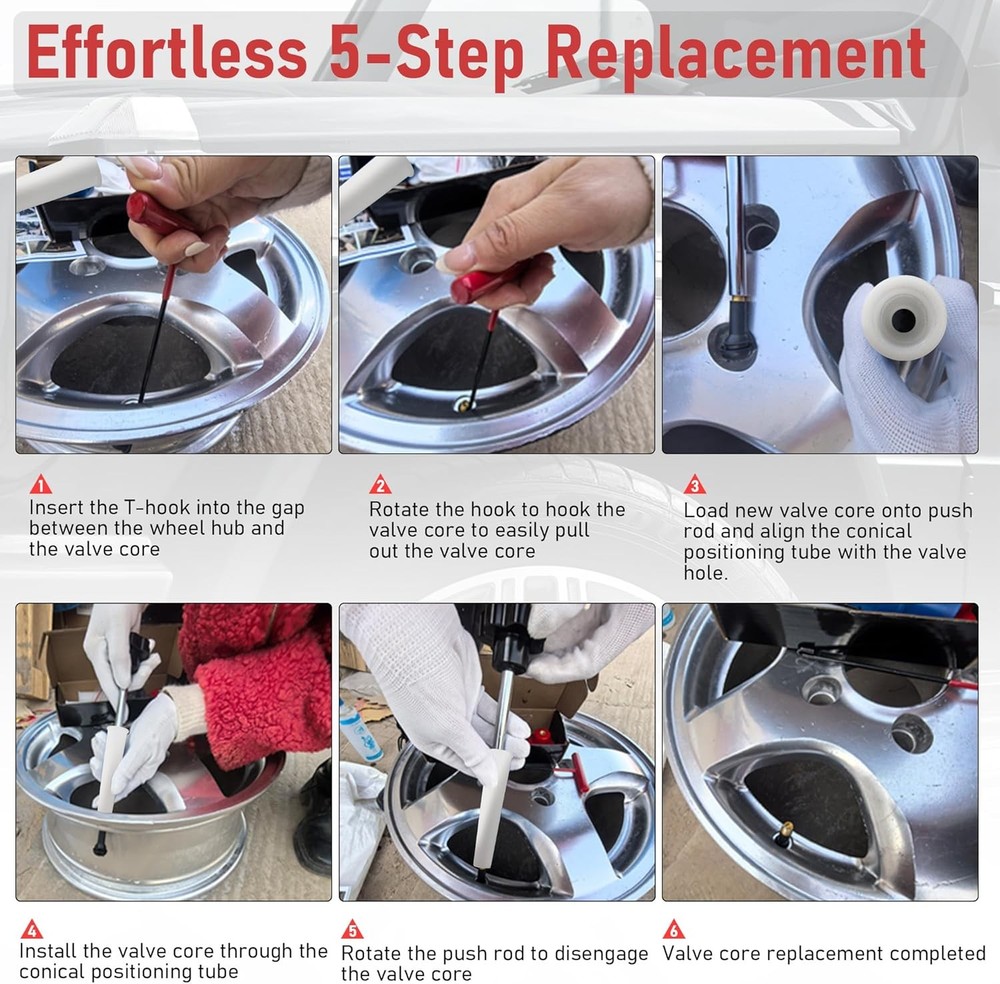 Effortless 5-Step Replacement

1
Insert the T-hook into the gap between the wheel hub and the valve core

2
Rotate the hook to hook the valve core to easily pull out the valve core

3
Load new valve core onto push rod and align the conical positioning tube with the valve hole.

4
Install the valve core through the conical positioning tube

5
Rotate the push rod to disengage the valve core

6
Valve core replacement completed