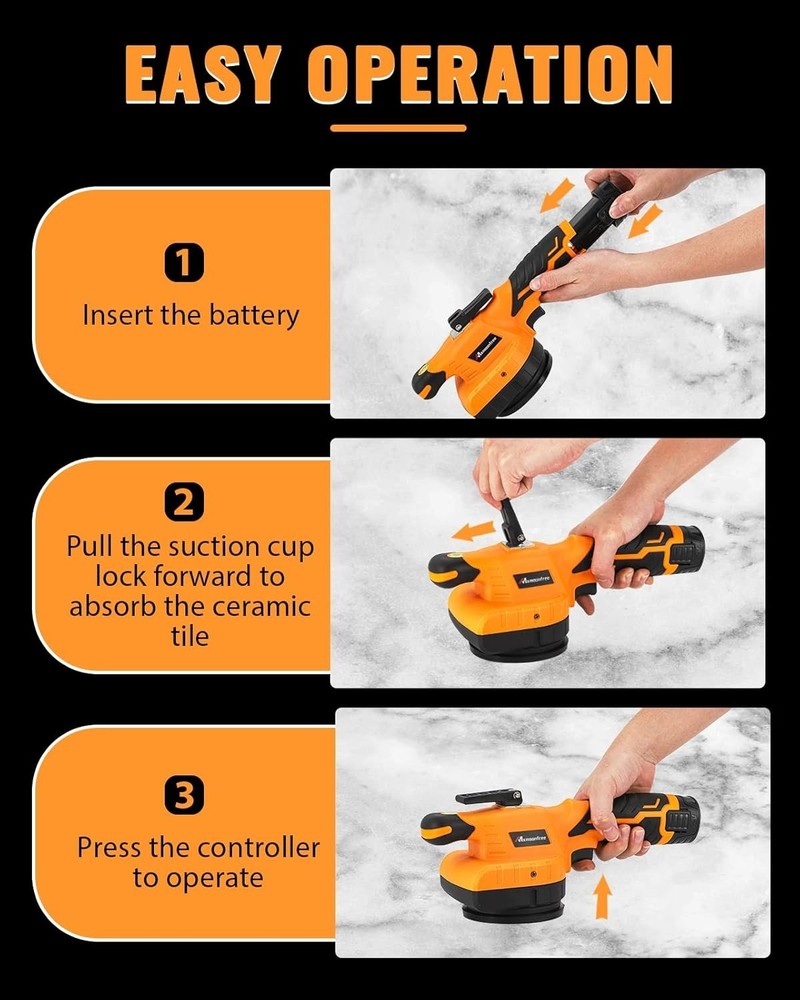 EASY OPERATION

1
Insert the battery

2
Pull the suction cup lock forward to absorb the ceramic tile

3
Press the controller to operate