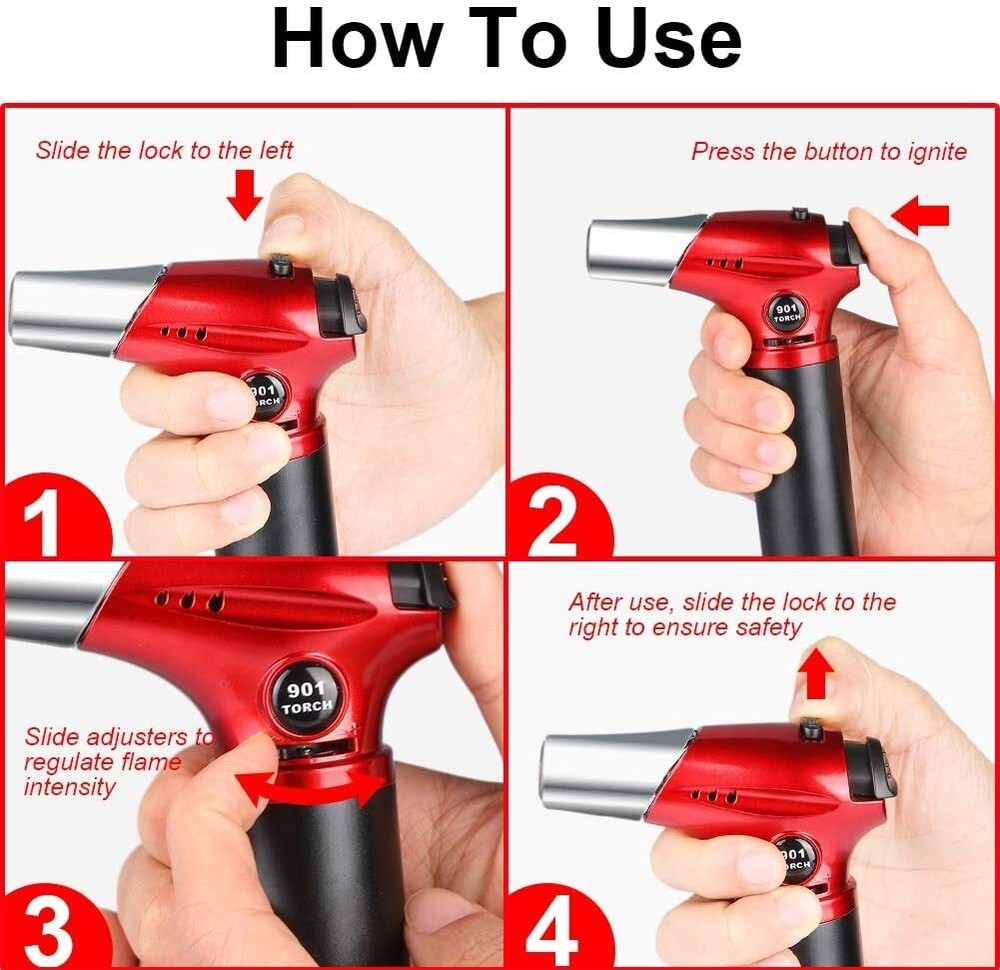 How To Use

Slide the lock to the left

901 TORCH

1

Press the button to ignite

901 TORCH

2

901 TORCH

Slide adjusters to regulate flame intensity

3

After use, slide the lock to the right to ensure safety

901 TORCH

4