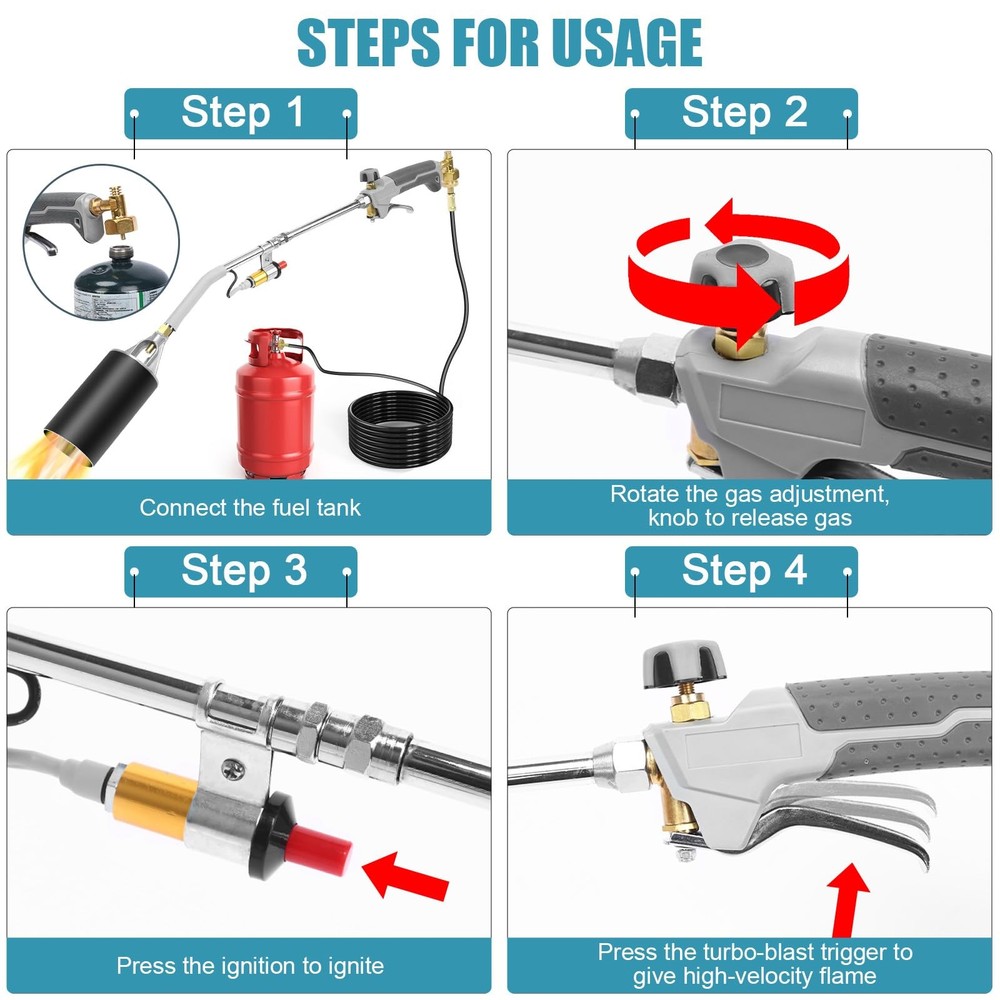 STEPS FOR USAGE

Step 1

Connect the fuel tank

Step 2

Rotate the gas adjustment, knob to release gas

Step 3

Press the ignition to ignite

Step 4

Press the turbo-blast trigger to give high-velocity flame