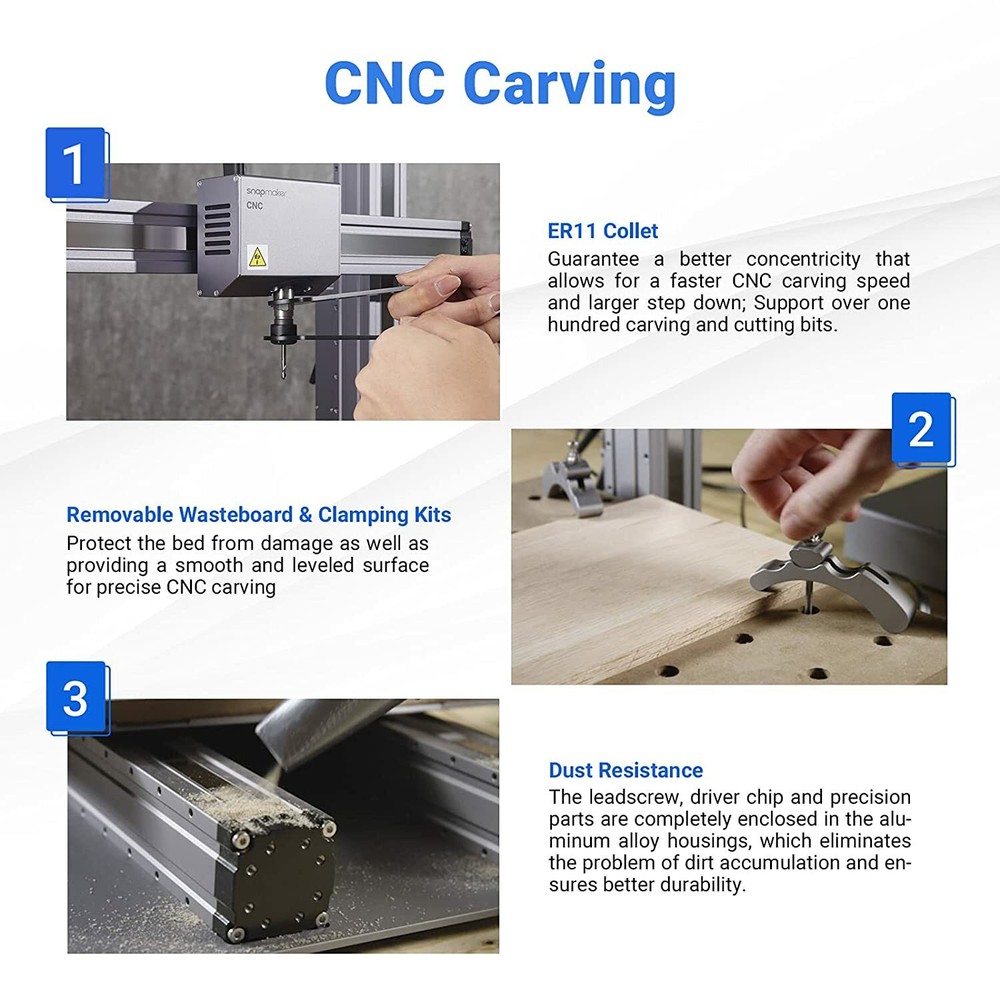 CNC Carving

1

snapmaker
CNC

ER11 Collet
Guarantee a better concentricity that allows for a faster CNC carving speed and larger step down; Support over one hundred carving and cutting bits.

2

Removable Wasteboard & Clamping Kits
Protect the bed from damage as well as providing a smooth and leveled surface for precise CNC carving

3

Dust Resistance
The leadscrew, driver chip and precision parts are completely enclosed in the aluminum alloy housings, which eliminates the problem of dirt accumulation and ensures better durability.