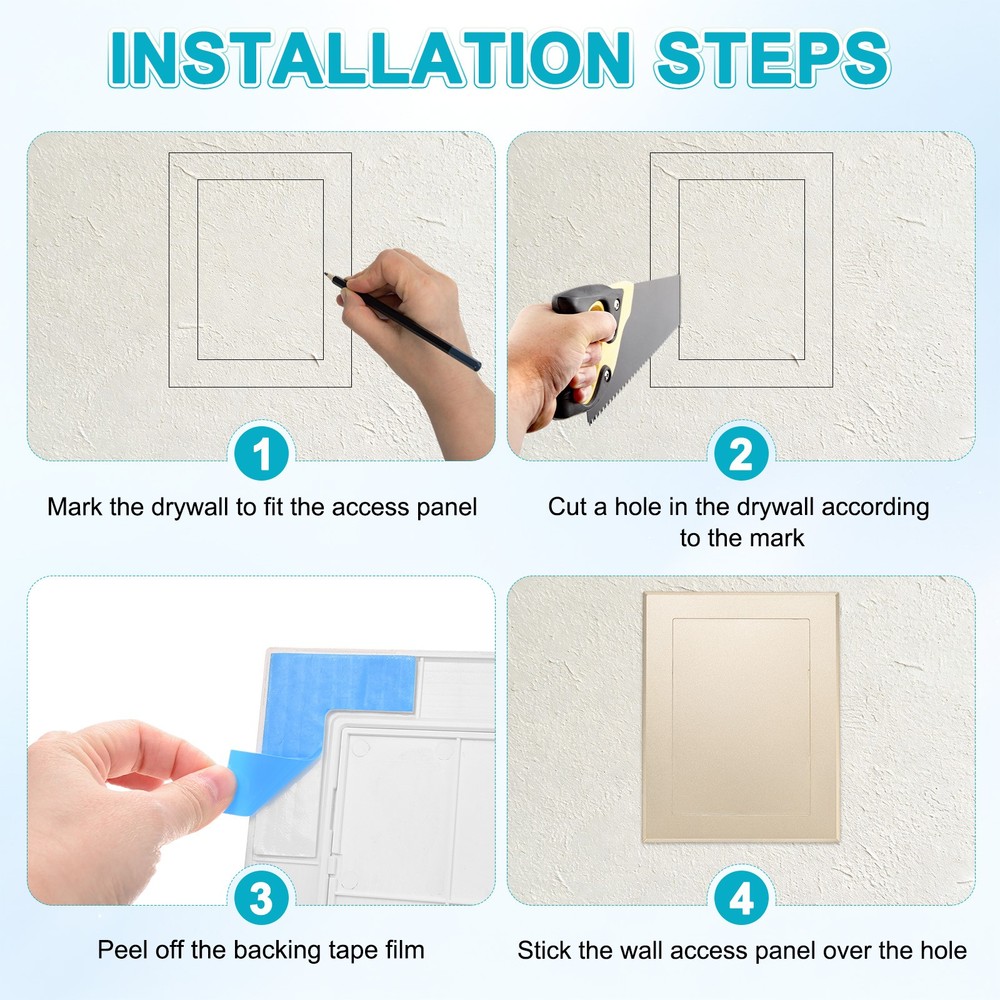 INSTALLATION STEPS

1

Mark the drywall to fit the access panel

2

Cut a hole in the drywall according to the mark

3

Peel off the backing tape film

4

Stick the wall access panel over the hole