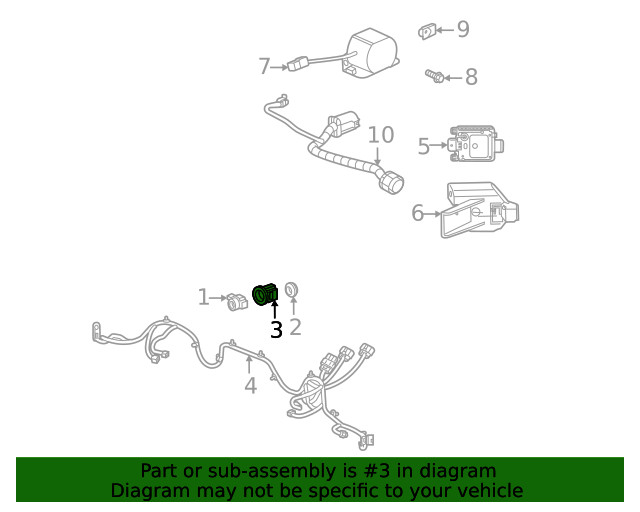 9
7
8
10
5
6
1
3
2
4

Part or sub-assembly is #3 in diagram
Diagram may not be specific to your vehicle