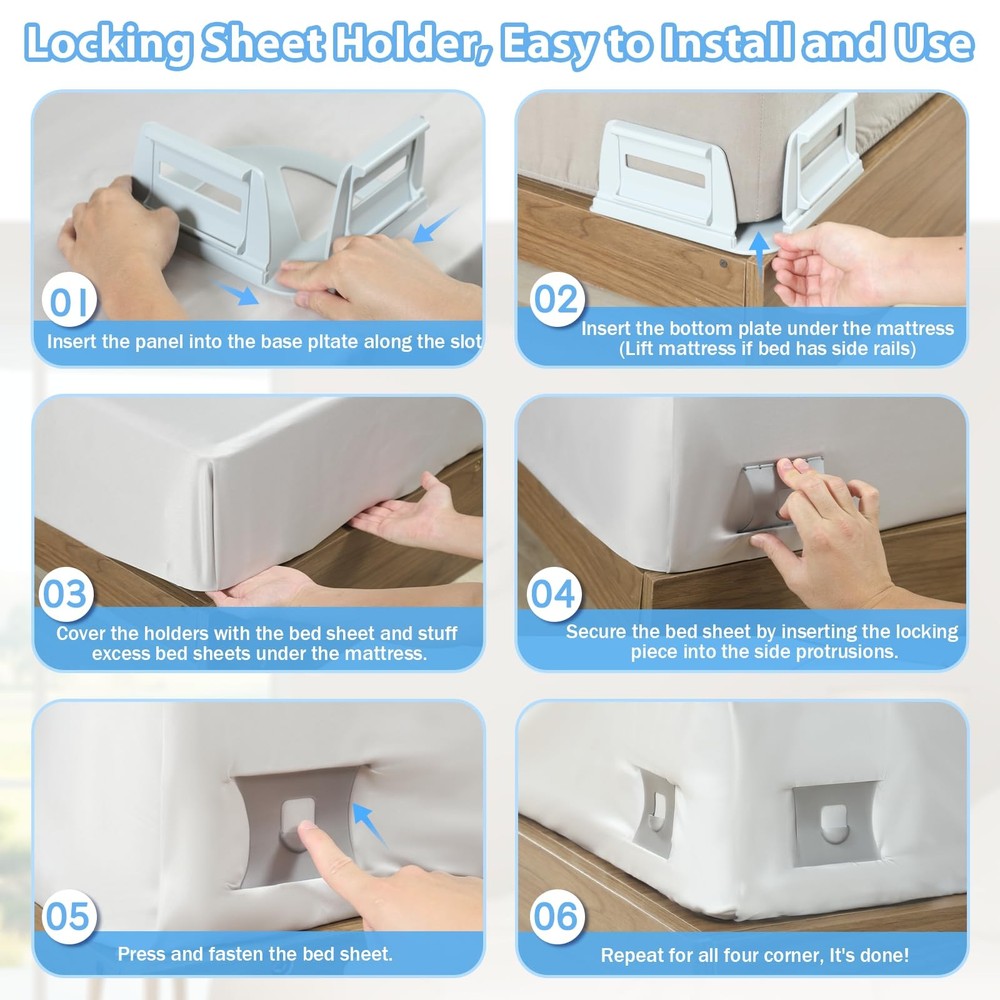 Locking Sheet Holder, Easy to Install and Use

01
Insert the panel into the base pltate along the slot

02
Insert the bottom plate under the mattress (Lift mattress if bed has side rails)

03
Cover the holders with the bed sheet and stuff excess bed sheets under the mattress.

04
Secure the bed sheet by inserting the locking piece into the side protrusions.

05
Press and fasten the bed sheet.

06
Repeat for all four corner, It's done!