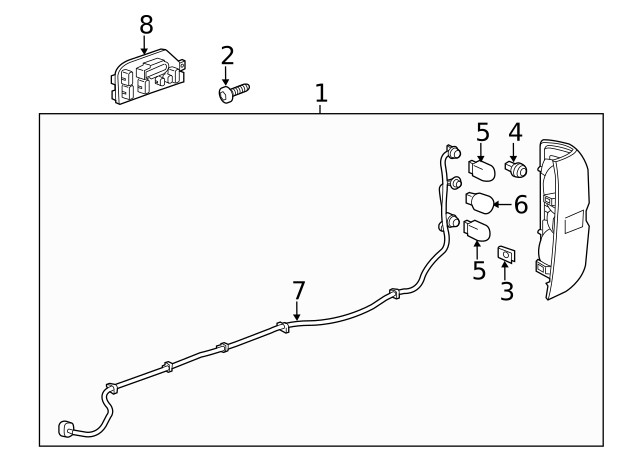 8
2
1
5
4
6
5
3
7