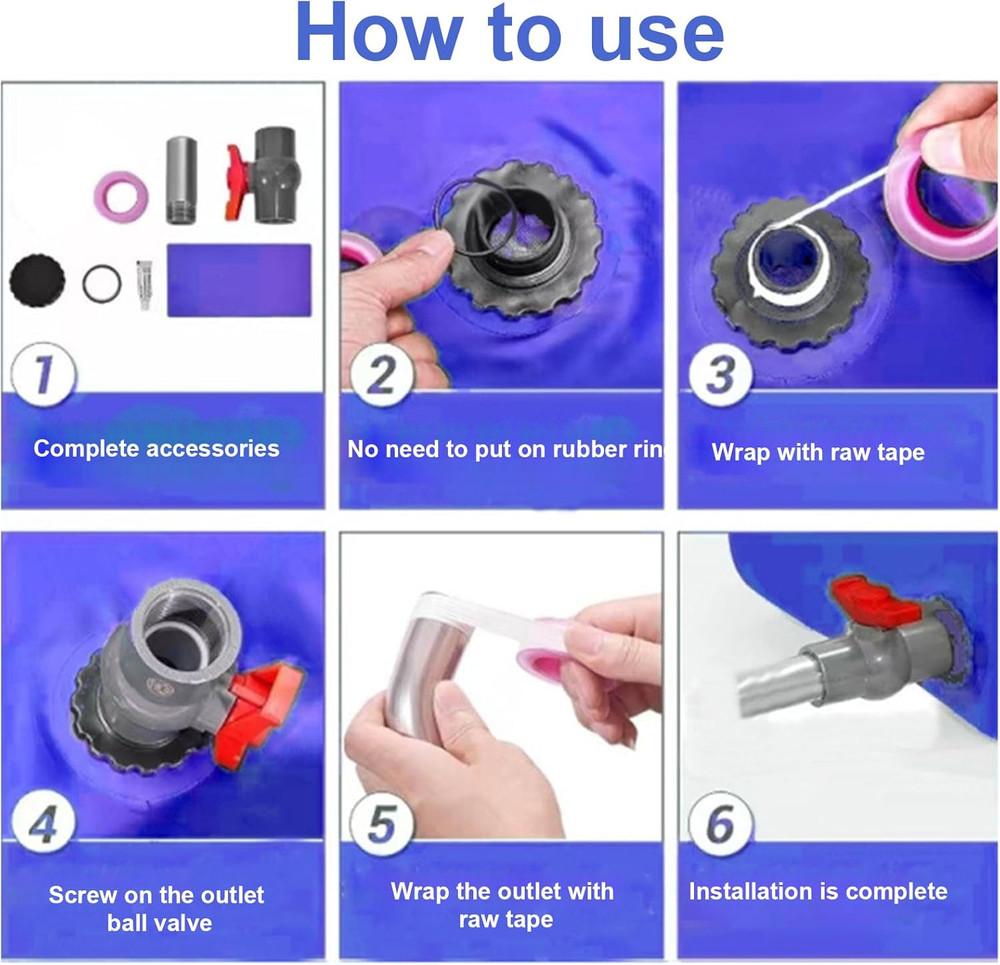 How to use

1

Complete accessories

2

No need to put on rubber rin

3

Wrap with raw tape

4

Screw on the outlet ball valve

5

Wrap the outlet with raw tape

6

Installation is complete