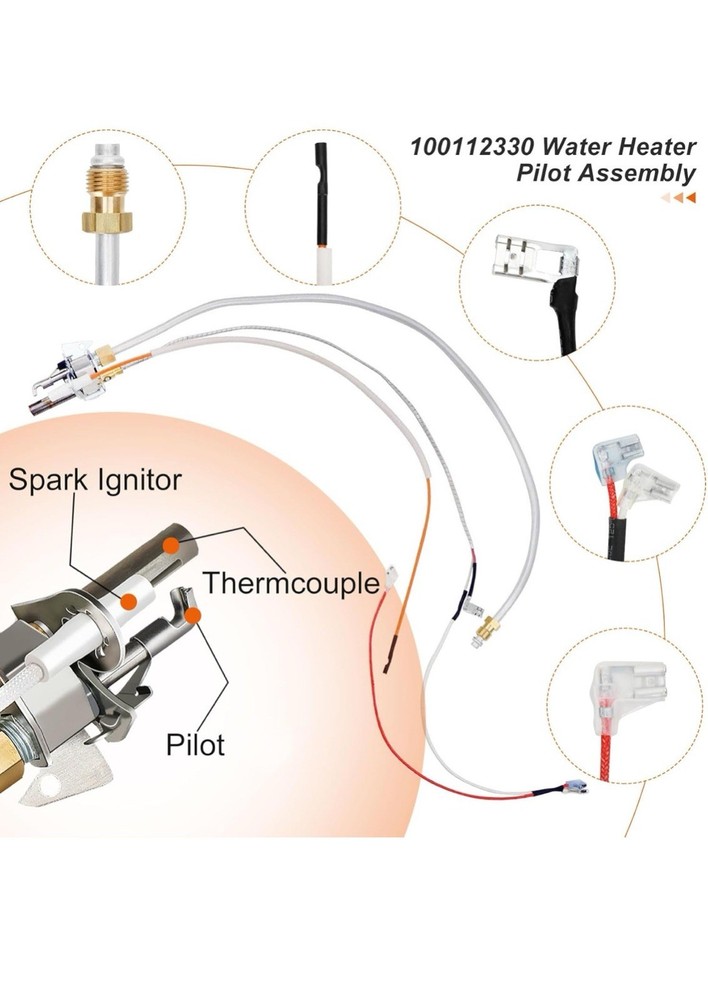 100112330 Water Heater Pilot Assembly

Spark Ignitor

Thermcouple

Pilot