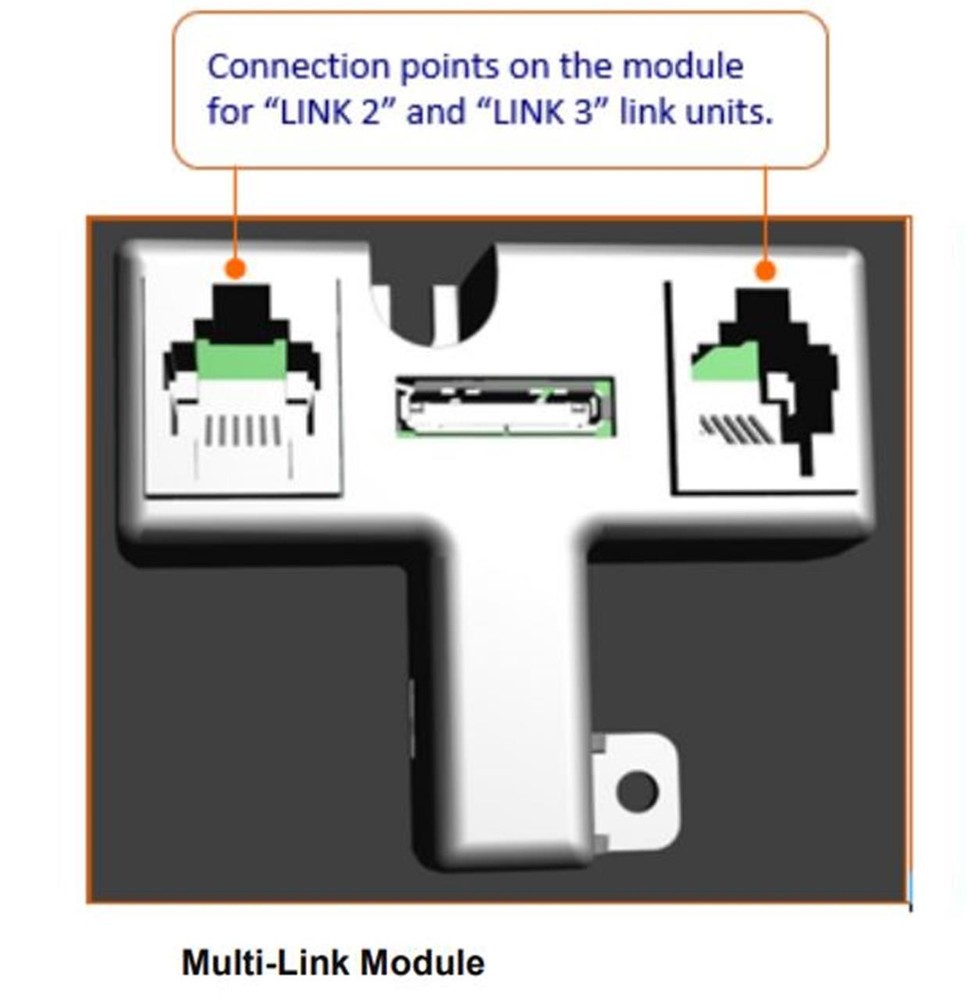 Connection points on the module for “LINK 2” and “LINK 3” link units.

Multi-Link Module