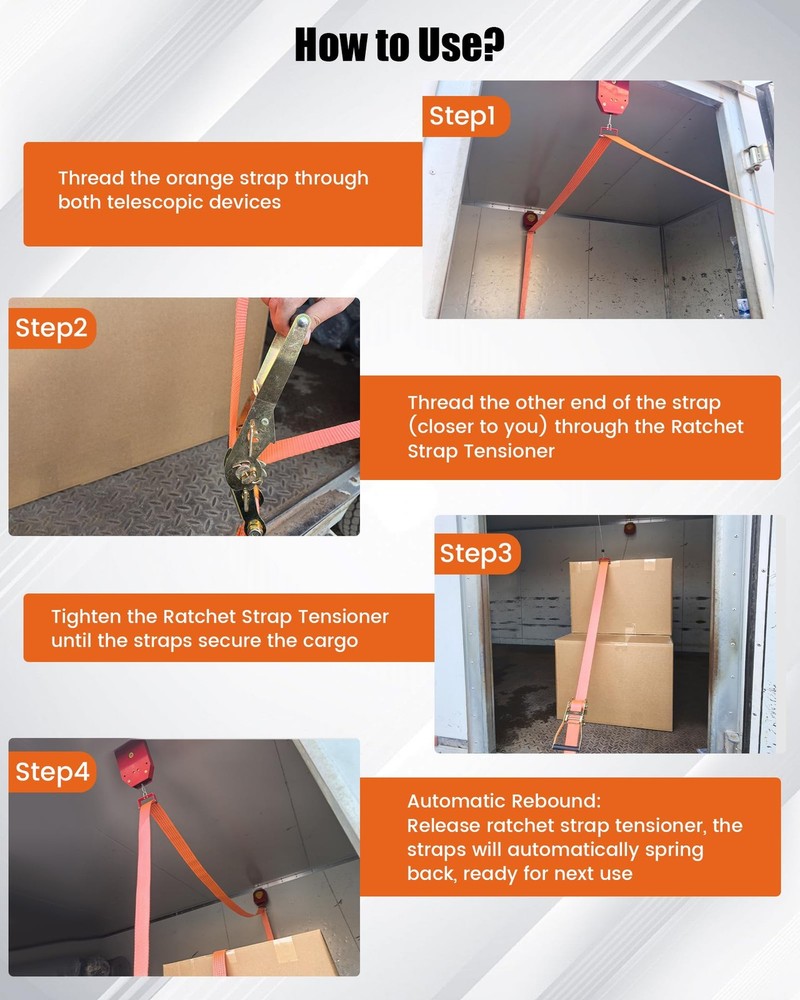 How to Use?

Step1

Thread the orange strap through both telescopic devices

Step2

Thread the other end of the strap (closer to you) through the Ratchet Strap Tensioner

Step3

Tighten the Ratchet Strap Tensioner until the straps secure the cargo

Step4

Automatic Rebound:
Release ratchet strap tensioner, the straps will automatically spring back, ready for next use