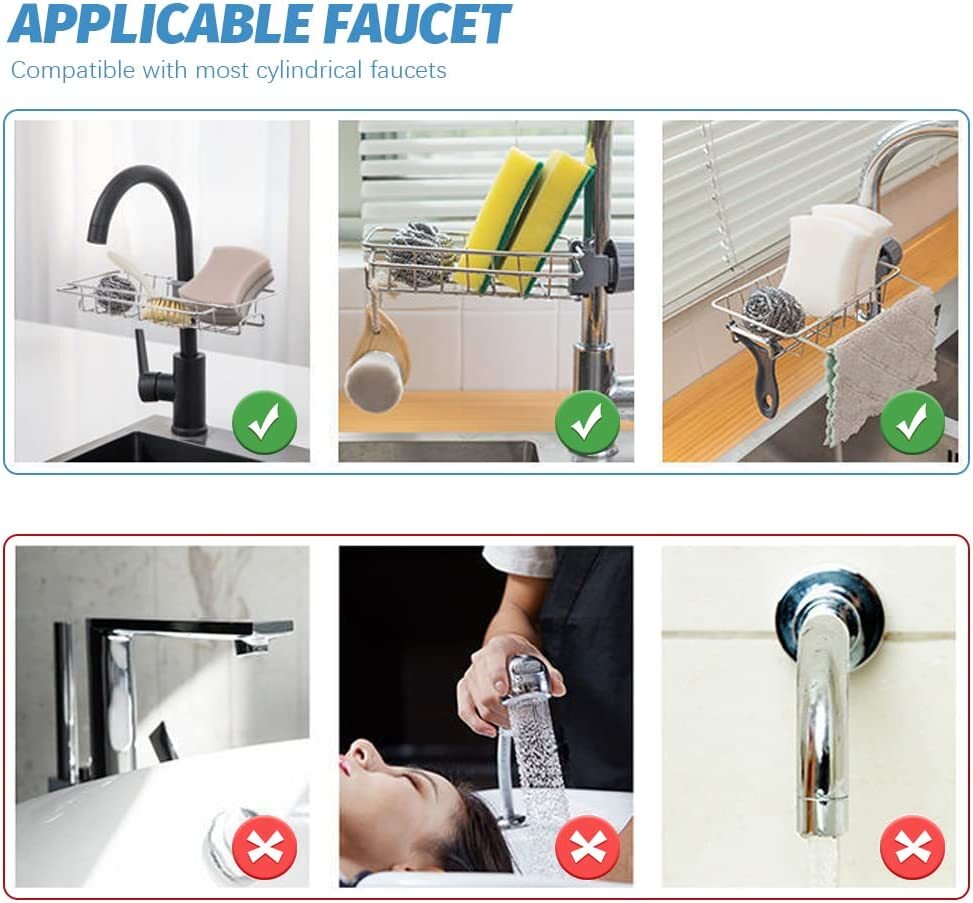 APPLICABLE FAUCET
Compatible with most cylindrical faucets