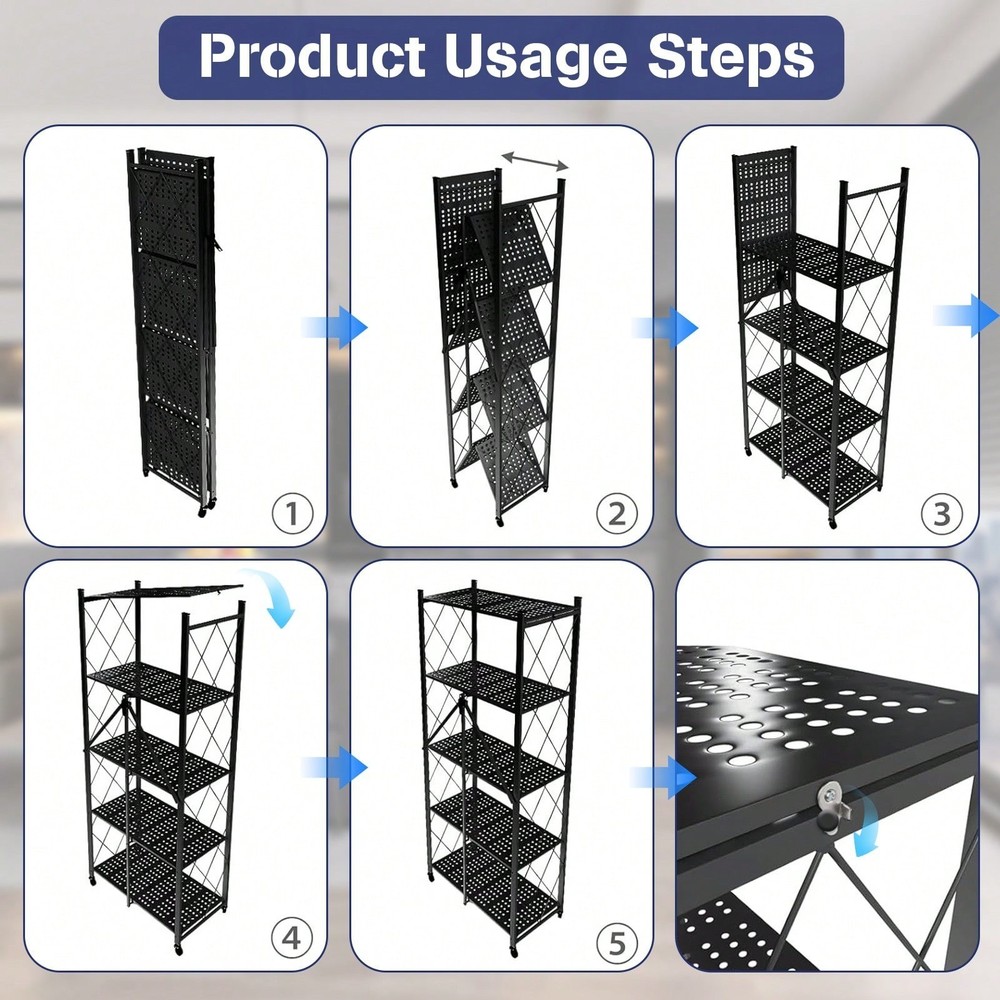 Product Usage Steps

①

②

③

④

⑤