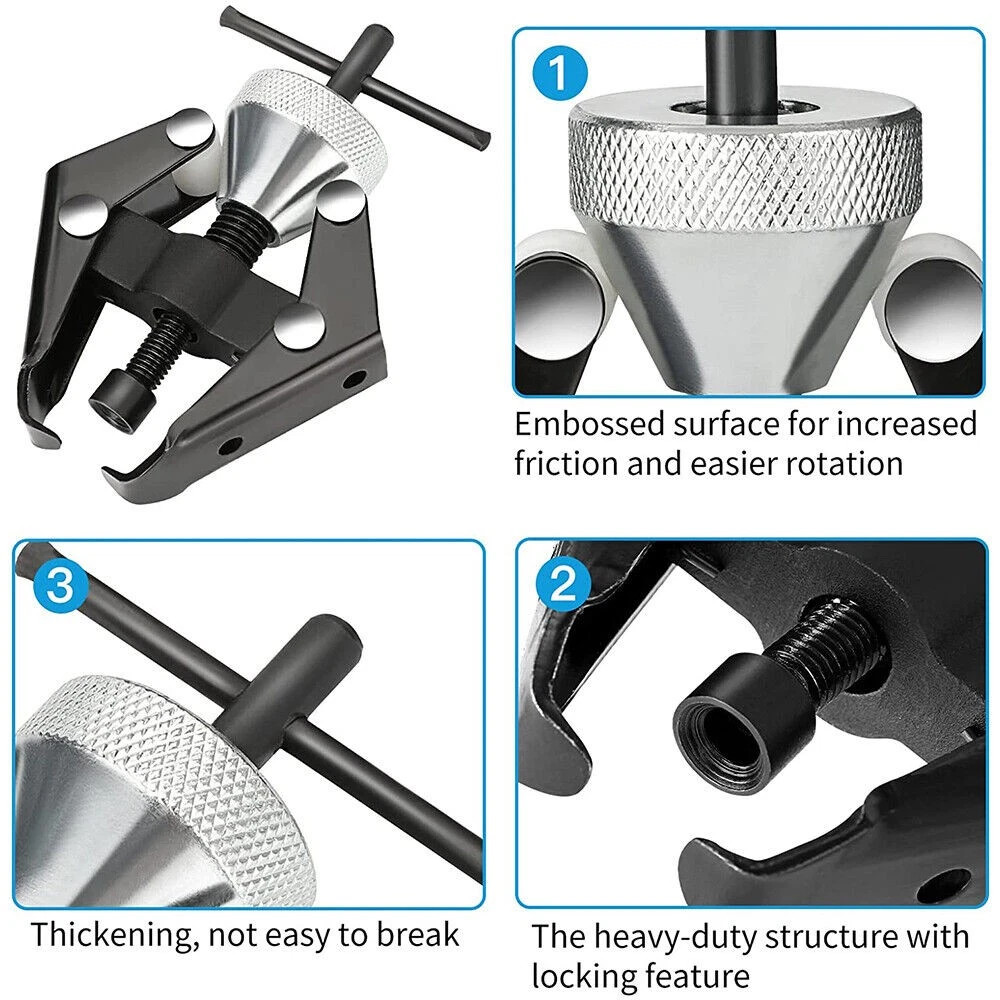 1

Embossed surface for increased friction and easier rotation

3

Thickening, not easy to break

2

The heavy-duty structure with locking feature