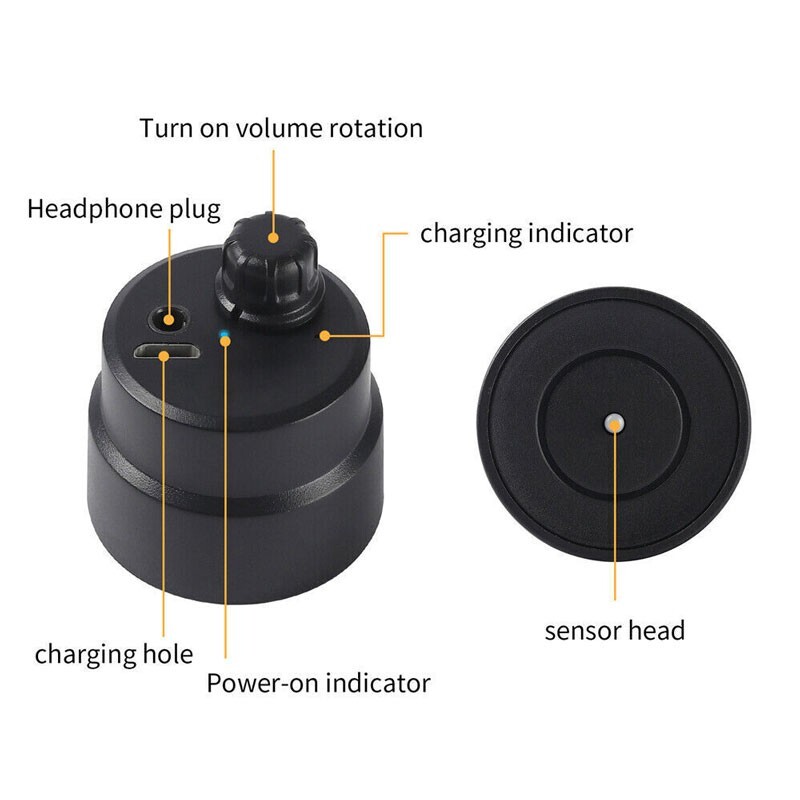 Turn on volume rotation

Headphone plug

charging indicator

charging hole

Power-on indicator

sensor head