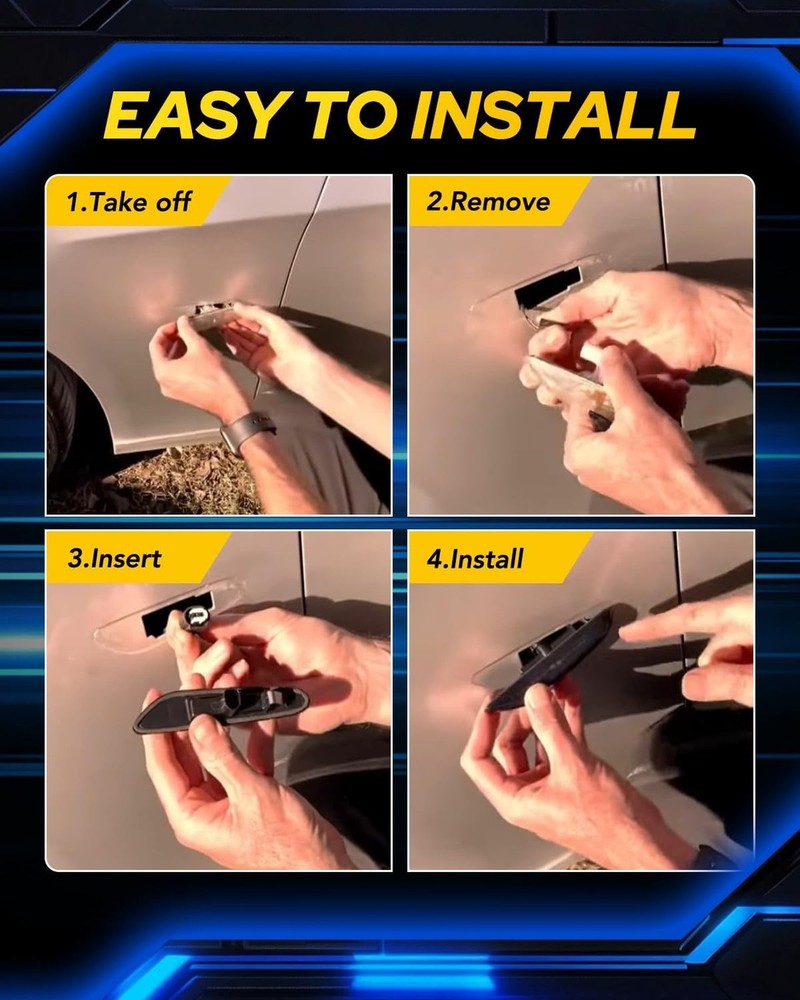 EASY TO INSTALL

1.Take off

2.Remove

3.Insert

4.Install