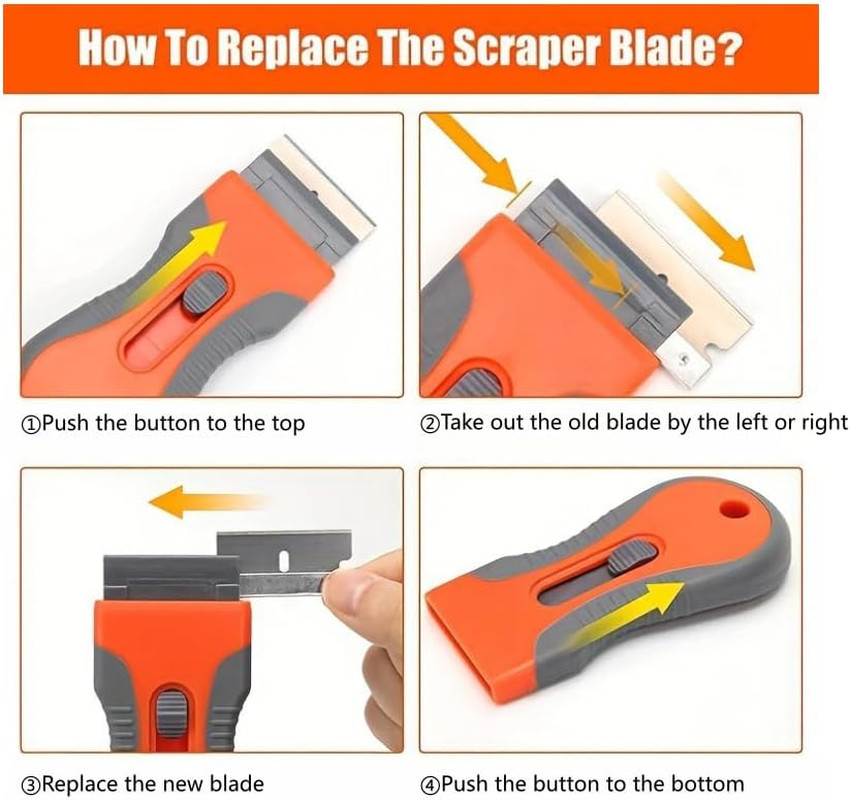 How To Replace The Scraper Blade?

①Push the button to the top

②Take out the old blade by the left or right

③Replace the new blade

④Push the button to the bottom