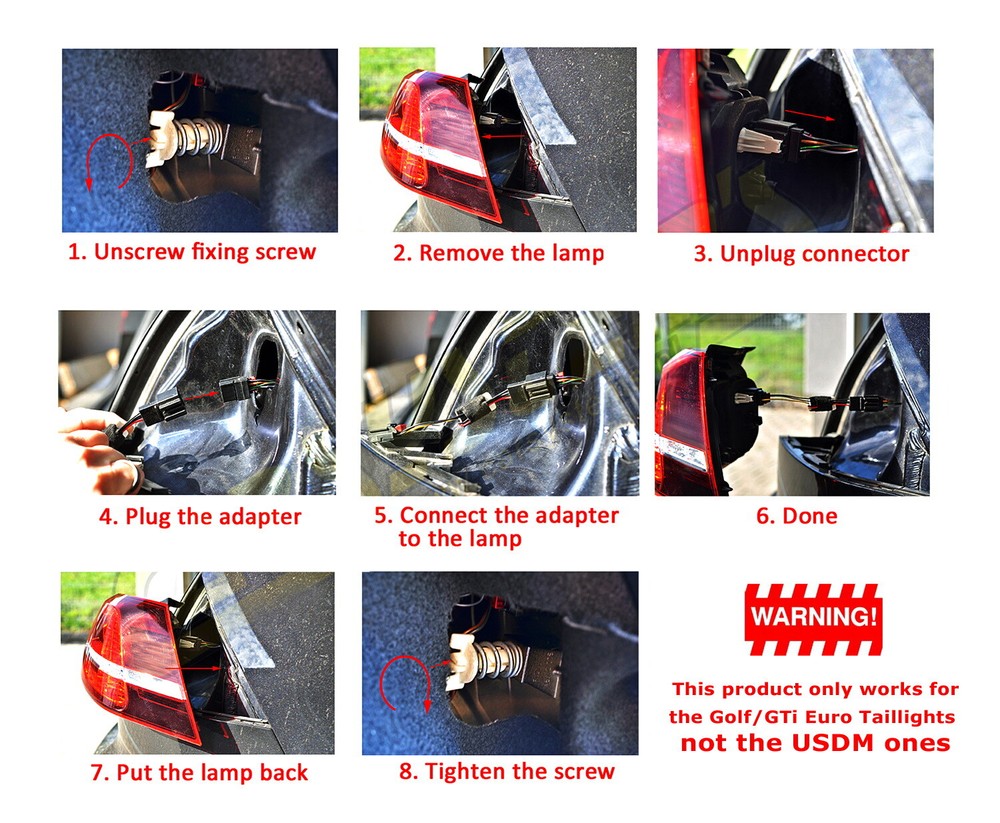 1. Unscrew fixing screw

2. Remove the lamp

3. Unplug connector

4. Plug the adapter

5. Connect the adapter to the lamp

6. Done

7. Put the lamp back

8. Tighten the screw

WARNING!

This product only works for the Golf/GTi Euro Taillights not the USDM ones