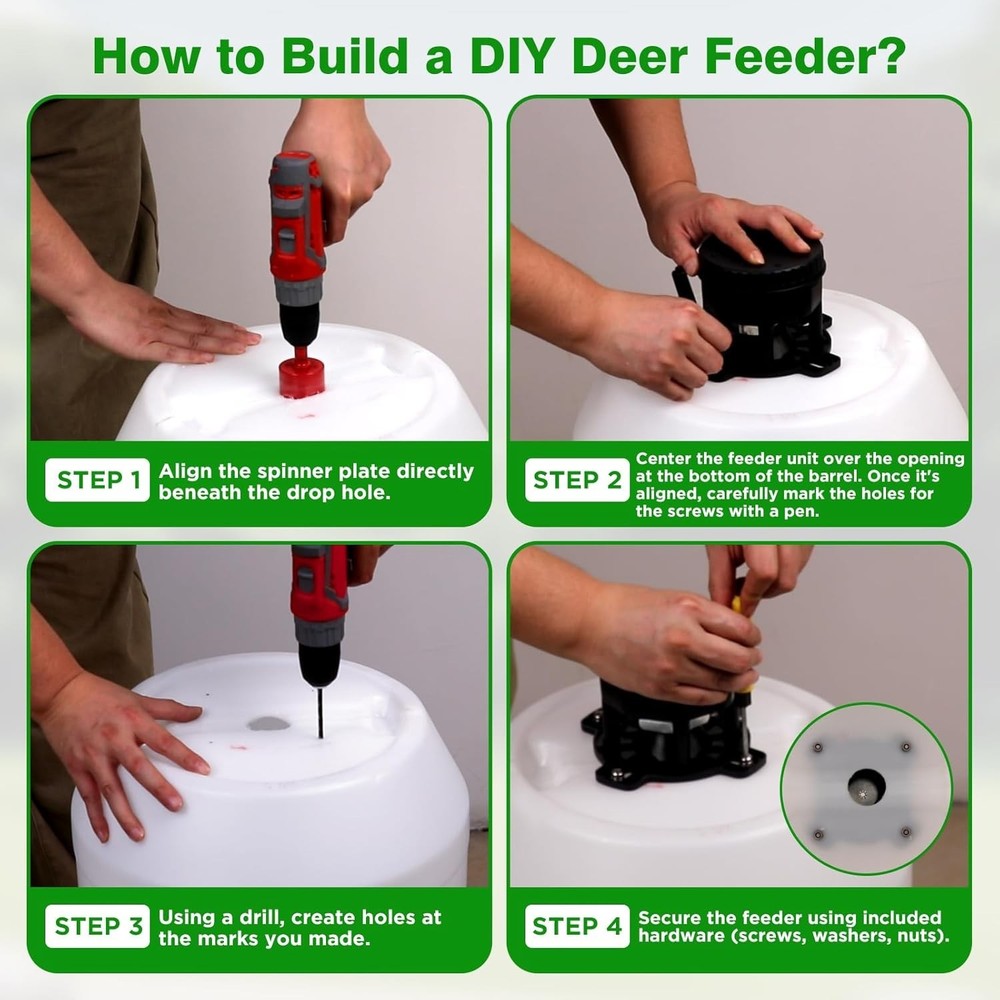 How to Build a DIY Deer Feeder?

STEP 1 Align the spinner plate directly beneath the drop hole.

STEP 2 Center the feeder unit over the opening at the bottom of the barrel. Once it's aligned, carefully mark the holes for the screws with a pen.

STEP 3 Using a drill, create holes at the marks you made.

STEP 4 Secure the feeder using included hardware (screws, washers, nuts).