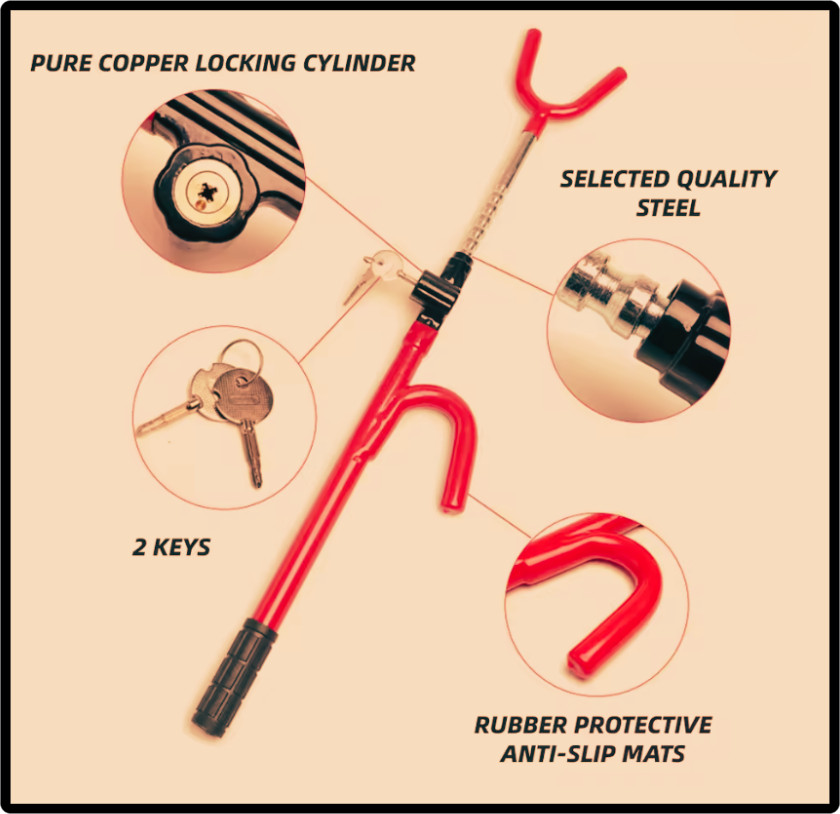 PURE COPPER LOCKING CYLINDER

SELECTED QUALITY STEEL

2 KEYS

RUBBER PROTECTIVE ANTI-SLIP MATS