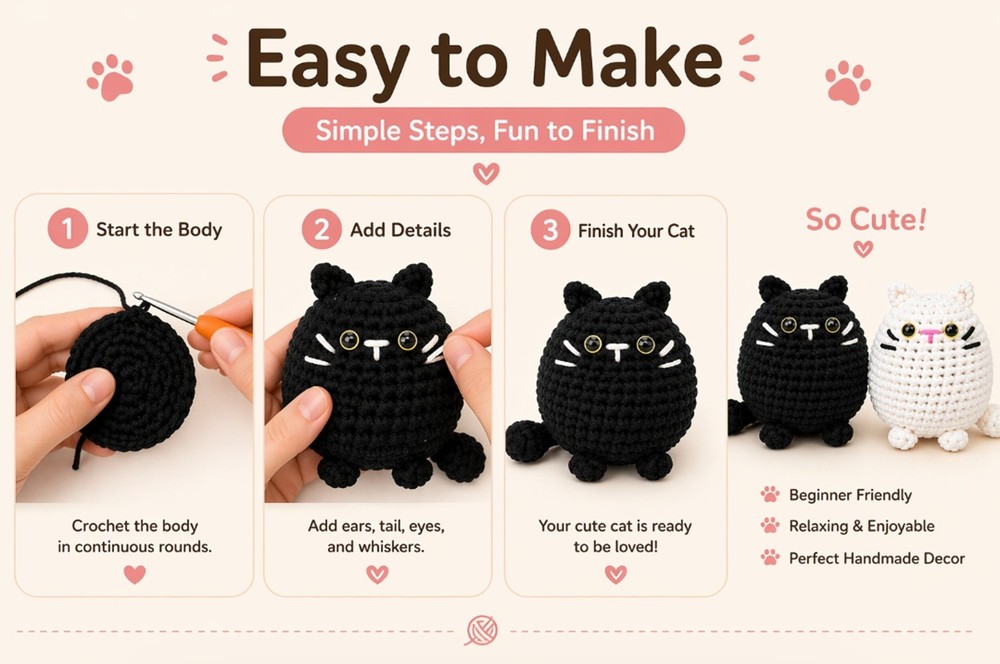 Easy to Make

Simple Steps, Fun to Finish

1 Start the Body

Crochet the body in continuous rounds.

2 Add Details

Add ears, tail, eyes, and whiskers.

3 Finish Your Cat

Your cute cat is ready to be loved!

So Cute!

Beginner Friendly

Relaxing & Enjoyable

Perfect Handmade Decor