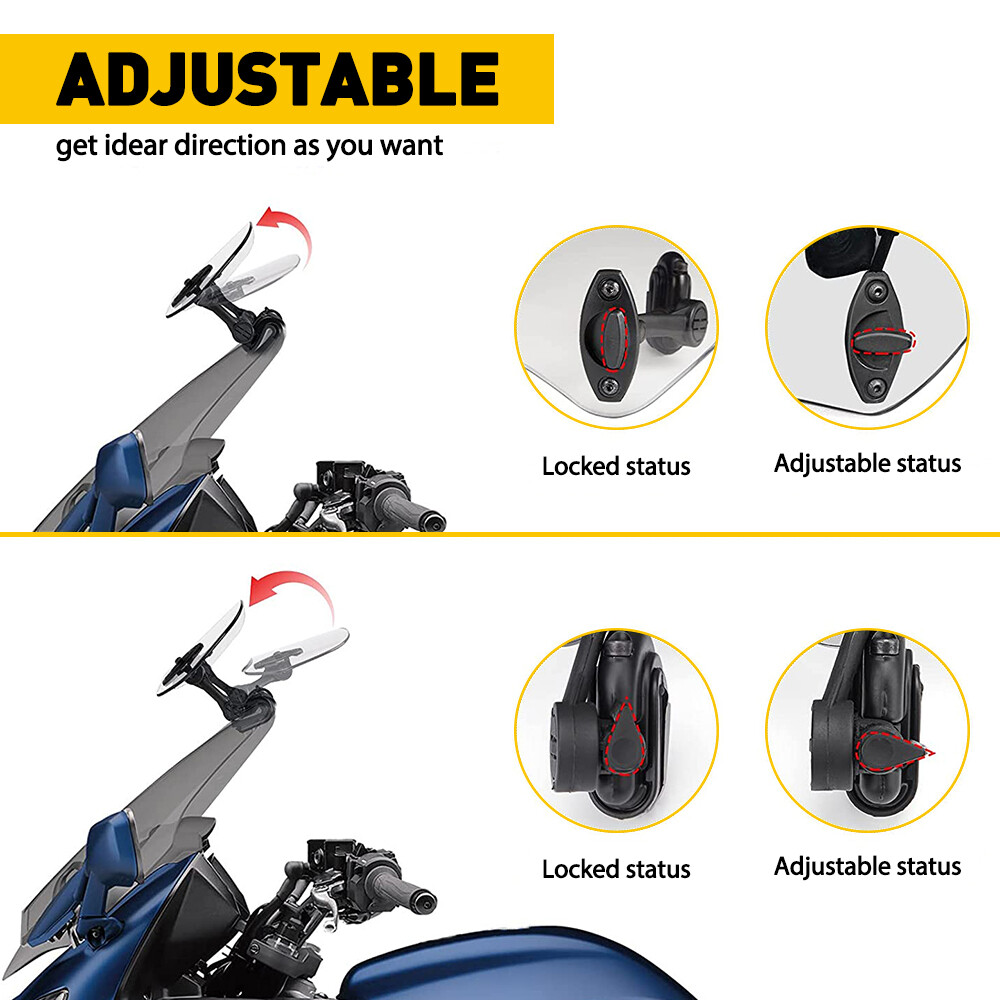 ADJUSTABLE

get idear direction as you want

Locked status

Adjustable status

Locked status

Adjustable status