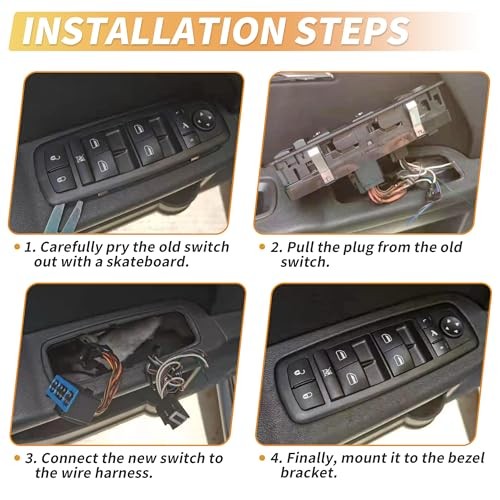 INSTALLATION STEPS

1. Carefully pry the old switch out with a skateboard.

2. Pull the plug from the old switch.

3. Connect the new switch to the wire harness.

4. Finally, mount it to the bezel bracket.