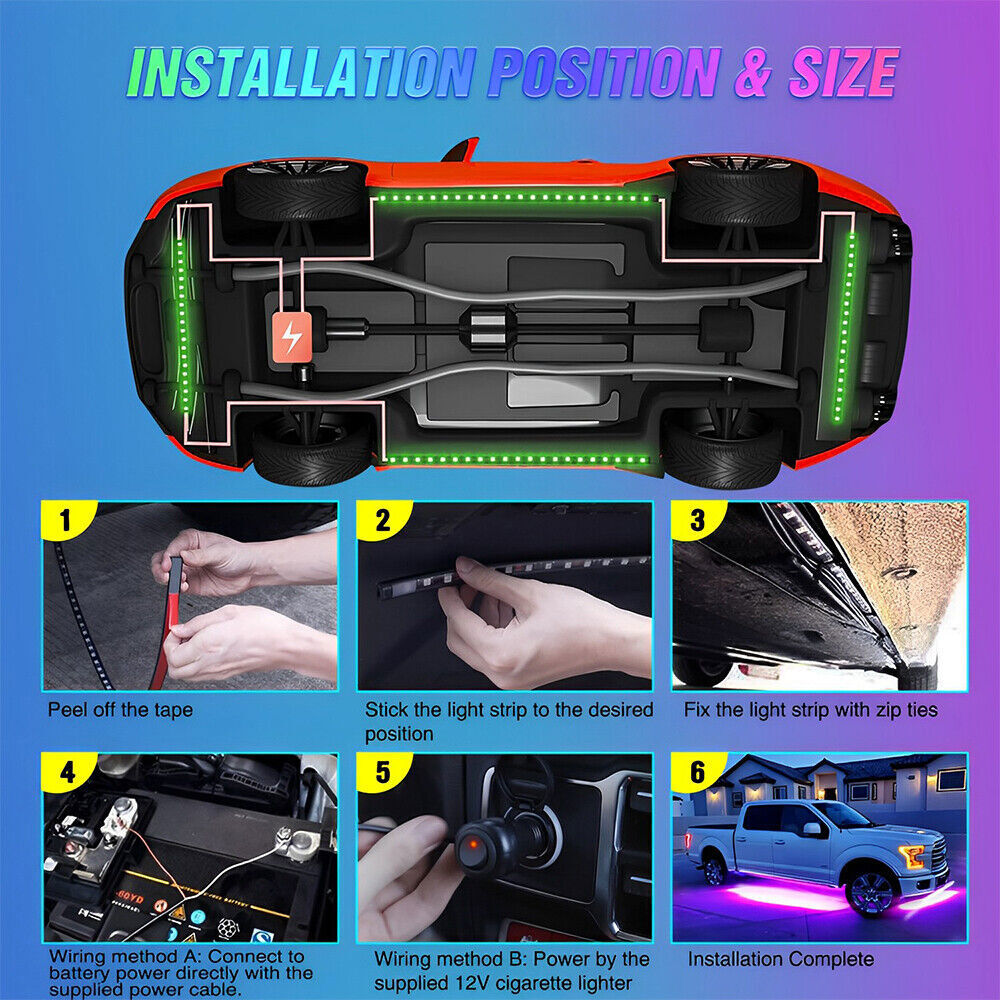 INSTALLATION POSITION & SIZE

1
Peel off the tape

2
Stick the light strip to the desired position

3
Fix the light strip with zip ties

4
Wiring method A: Connect to battery power directly with the supplied power cable.

5
Wiring method B: Power by the supplied 12V cigarette lighter

6
Installation Complete