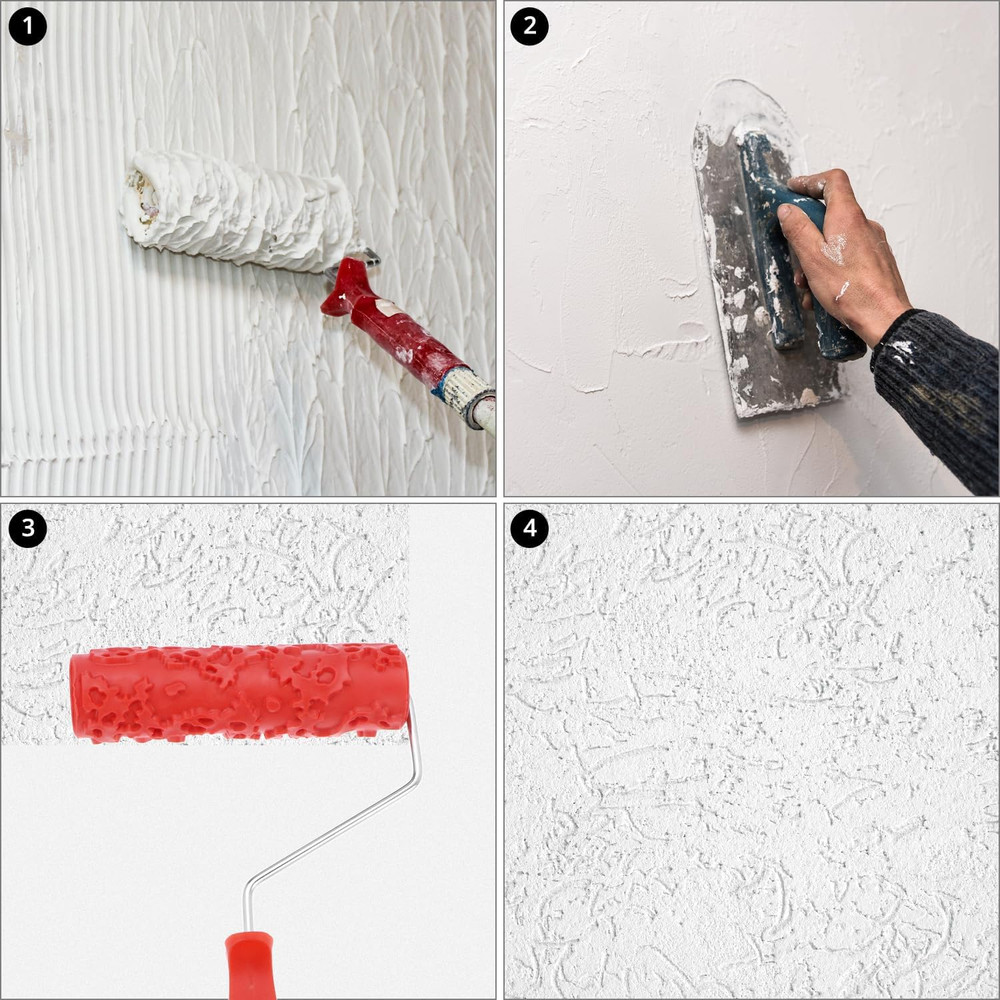 1

2

3

4