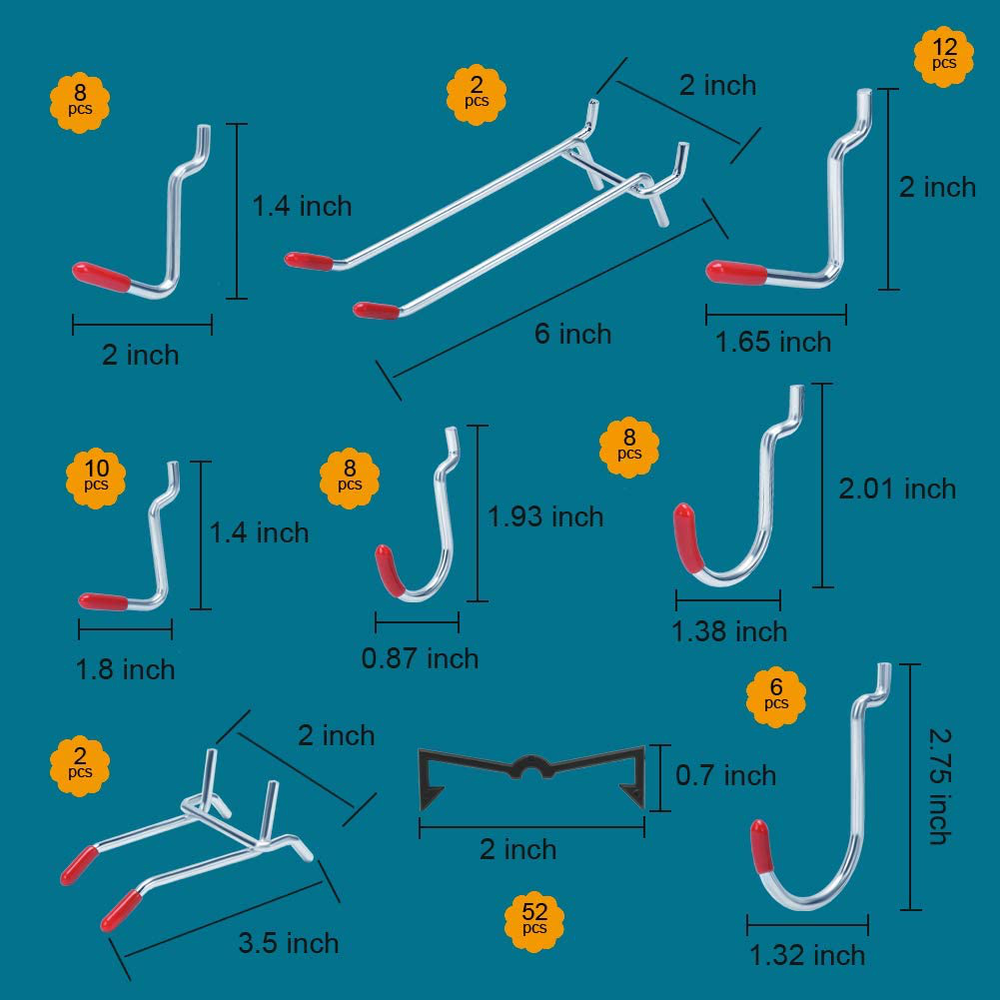 8 pcs

1.4 inch

2 inch

2 pcs

2 inch

6 inch

12 pcs

2 inch

1.65 inch

10 pcs

1.4 inch

1.8 inch

8 pcs

1.93 inch

0.87 inch

8 pcs

2.01 inch

1.38 inch

2 pcs

2 inch

3.5 inch

0.7 inch

2 inch

52 pcs

6 pcs

2.75 inch

1.32 inch